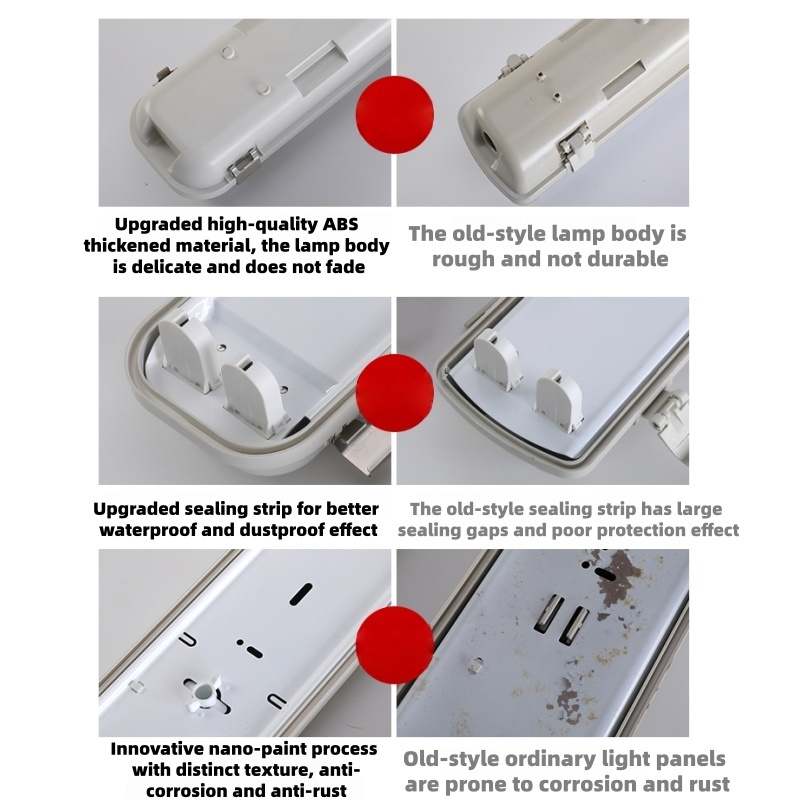 Upgraded high-quality ABS thickened material, the lamp body is delicate and does not fade

The old-style lamp body is rough and not durable

Upgraded sealing strip for better waterproof and dustproof effect

The old-style sealing strip has large sealing gaps and poor protection effect

Innovative nano-paint process with distinct texture, anti-corrosion and anti-rust

Old-style ordinary light panels are prone to corrosion and rust