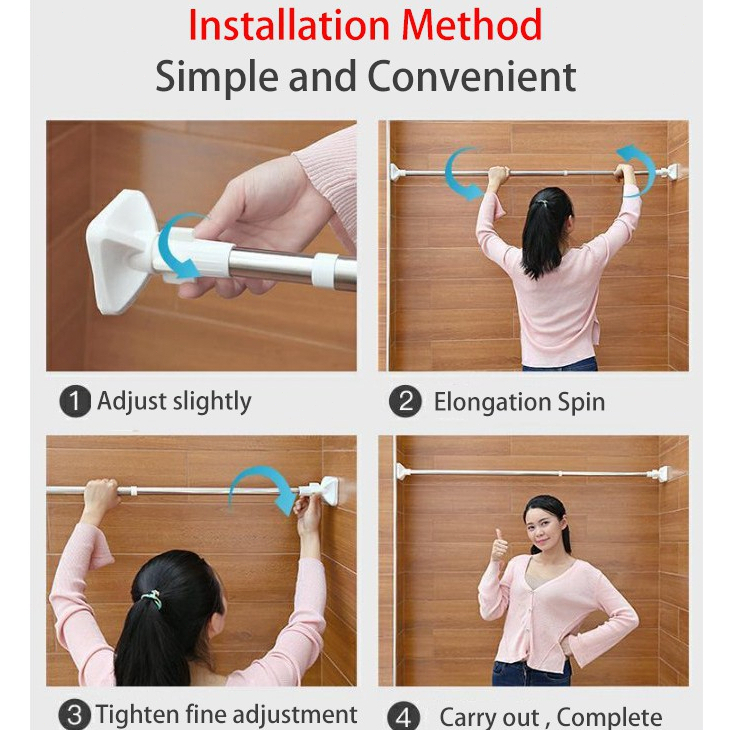 Installation Method
Simple and Convenient

1 Adjust slightly

2 Elongation Spin

3 Tighten fine adjustment

4 Carry out , Complete