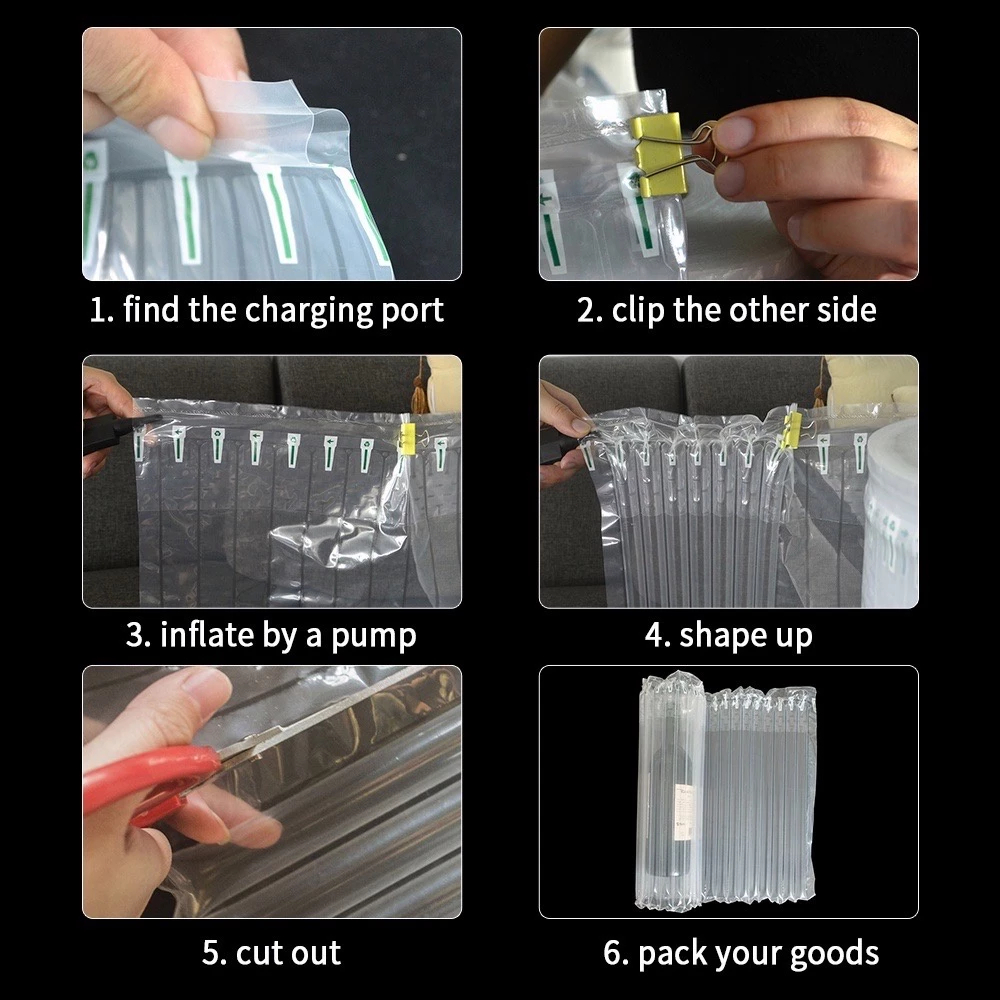 1. find the charging port

2. clip the other side

3. inflate by a pump

4. shape up

5. cut out

6. pack your goods