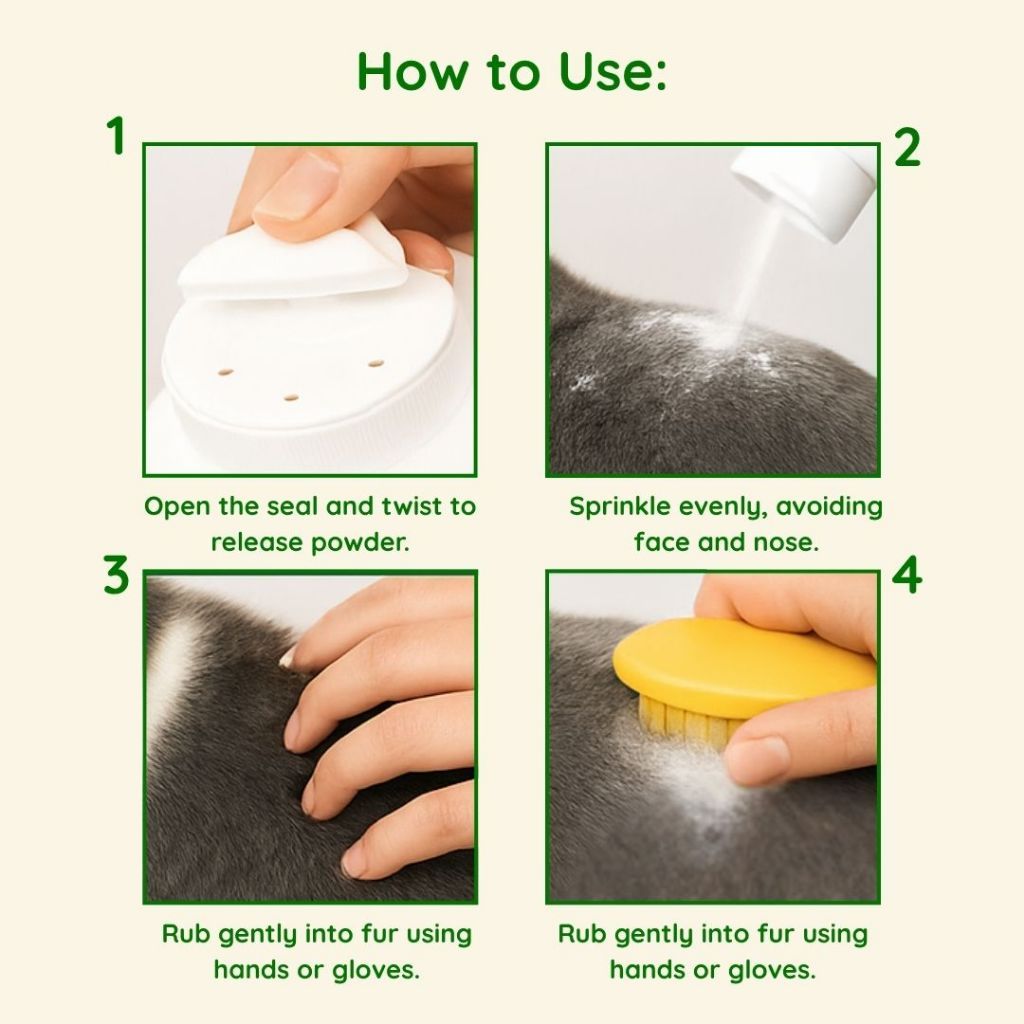 How to Use:

1

Open the seal and twist to release powder.

2

Sprinkle evenly, avoiding face and nose.

3

Rub gently into fur using hands or gloves.

4

Rub gently into fur using hands or gloves.