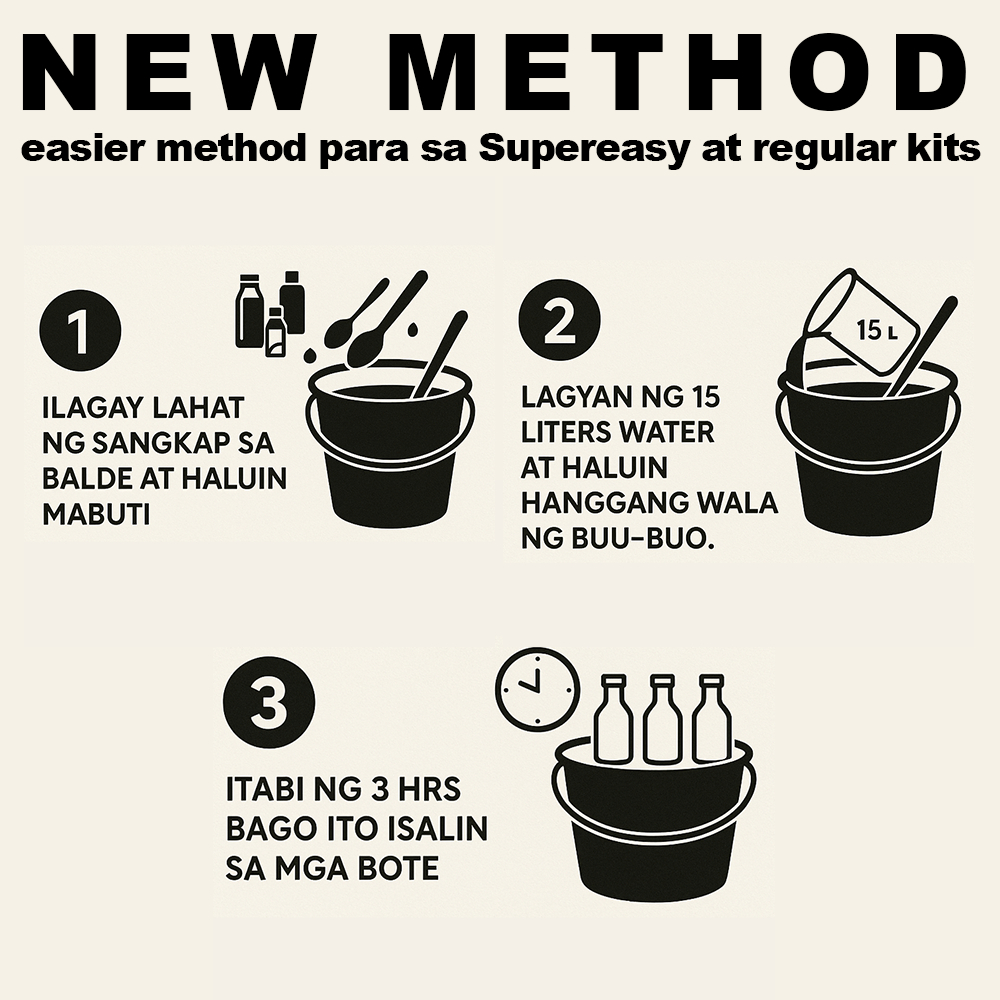 NEW METHOD
easier method para sa Supereasy at regular kits

1

ILAGAY LAHAT NG SANGKAP SA BALDE AT HALUIN MABUTI

2

15 L

LAGYAN NG 15 LITERS WATER AT HALUIN HANGGANG WALA NG BUU-BUO.

3

ITABI NG 3 HRS BAGO ITO ISALIN SA MGA BOTE