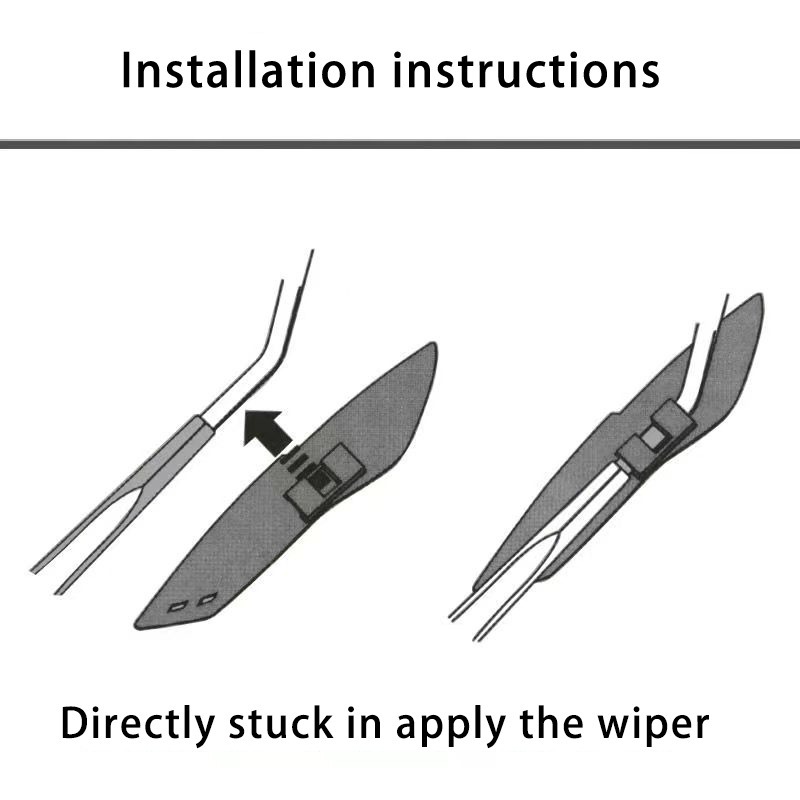 Installation instructions

Directly stuck in apply the wiper