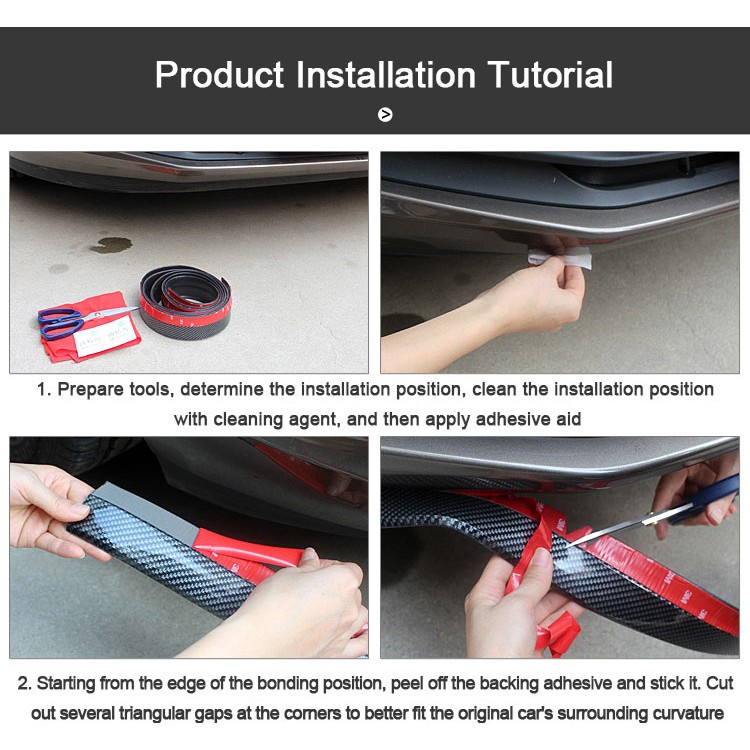 Product Installation Tutorial

1. Prepare tools, determine the installation position, clean the installation position with cleaning agent, and then apply adhesive aid

2. Starting from the edge of the bonding position, peel off the backing adhesive and stick it. Cut out several triangular gaps at the corners to better fit the original car's surrounding curvature