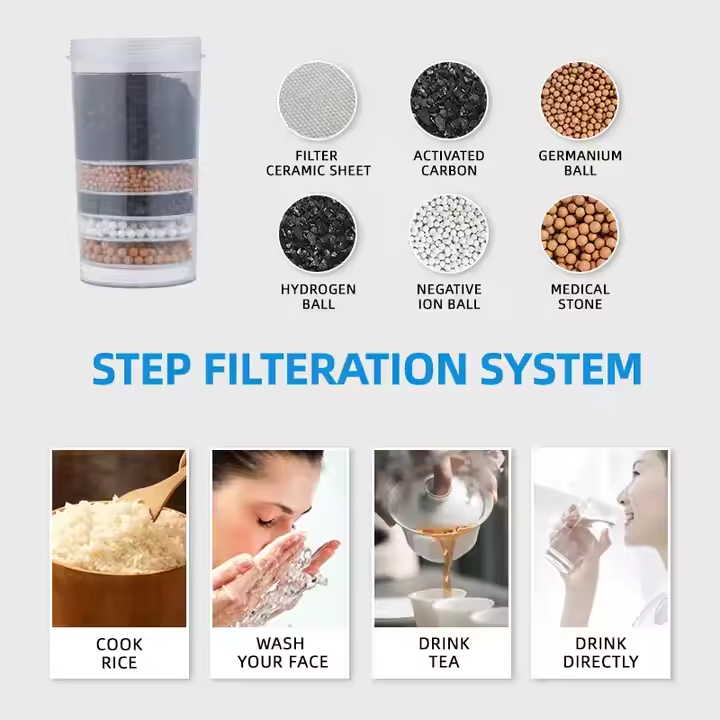 FILTER CERAMIC SHEET

ACTIVATED CARBON

GERMANIUM BALL

HYDROGEN BALL

NEGATIVE ION BALL

MEDICAL STONE

STEP FILTERATION SYSTEM

COOK RICE

WASH YOUR FACE

DRINK TEA

DRINK DIRECTLY