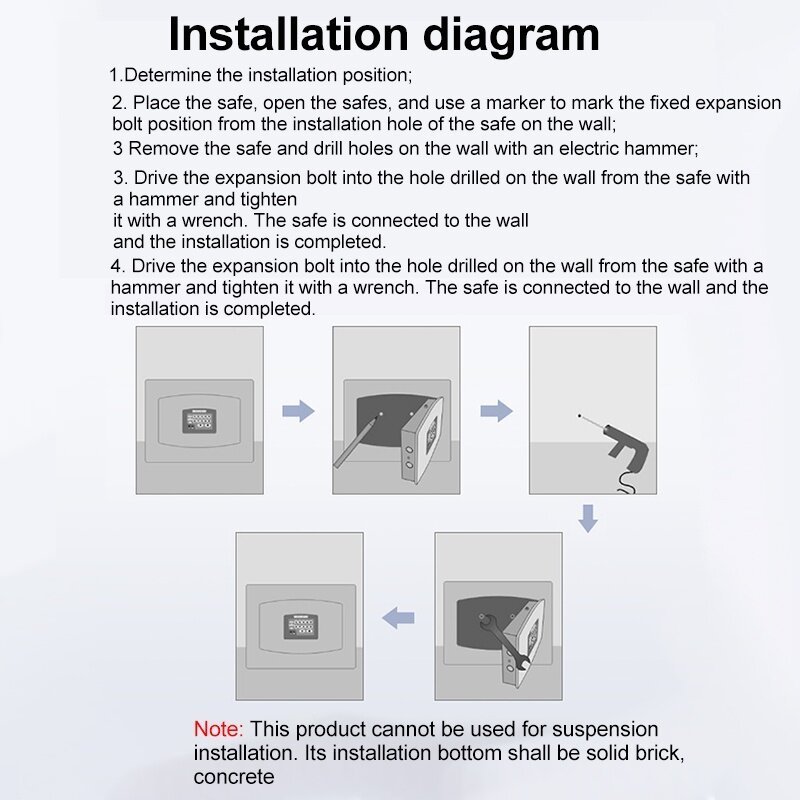 Installation diagram

1.Determine the installation position;

2. Place the safe, open the safes, and use a marker to mark the fixed expansion bolt position from the installation hole of the safe on the wall;

3 Remove the safe and drill holes on the wall with an electric hammer;

3. Drive the expansion bolt into the hole drilled on the wall from the safe with a hammer and tighten it with a wrench. The safe is connected to the wall and the installation is completed.

4. Drive the expansion bolt into the hole drilled on the wall from the safe with a hammer and tighten it with a wrench. The safe is connected to the wall and the installation is completed.

Note: This product cannot be used for suspension installation. Its installation bottom shall be solid brick, concrete