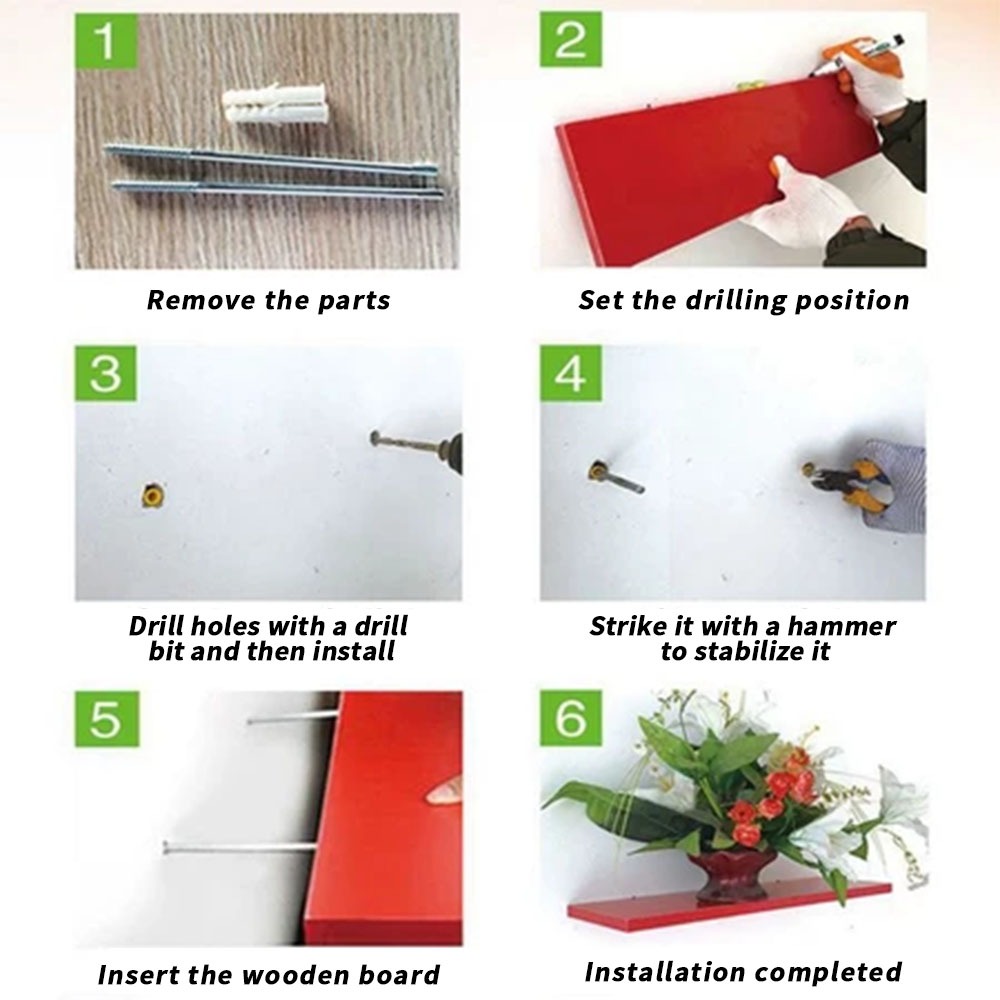 1

Remove the parts

2

Set the drilling position

3

Drill holes with a drill bit and then install

4

Strike it with a hammer to stabilize it

5

Insert the wooden board

6

Installation completed