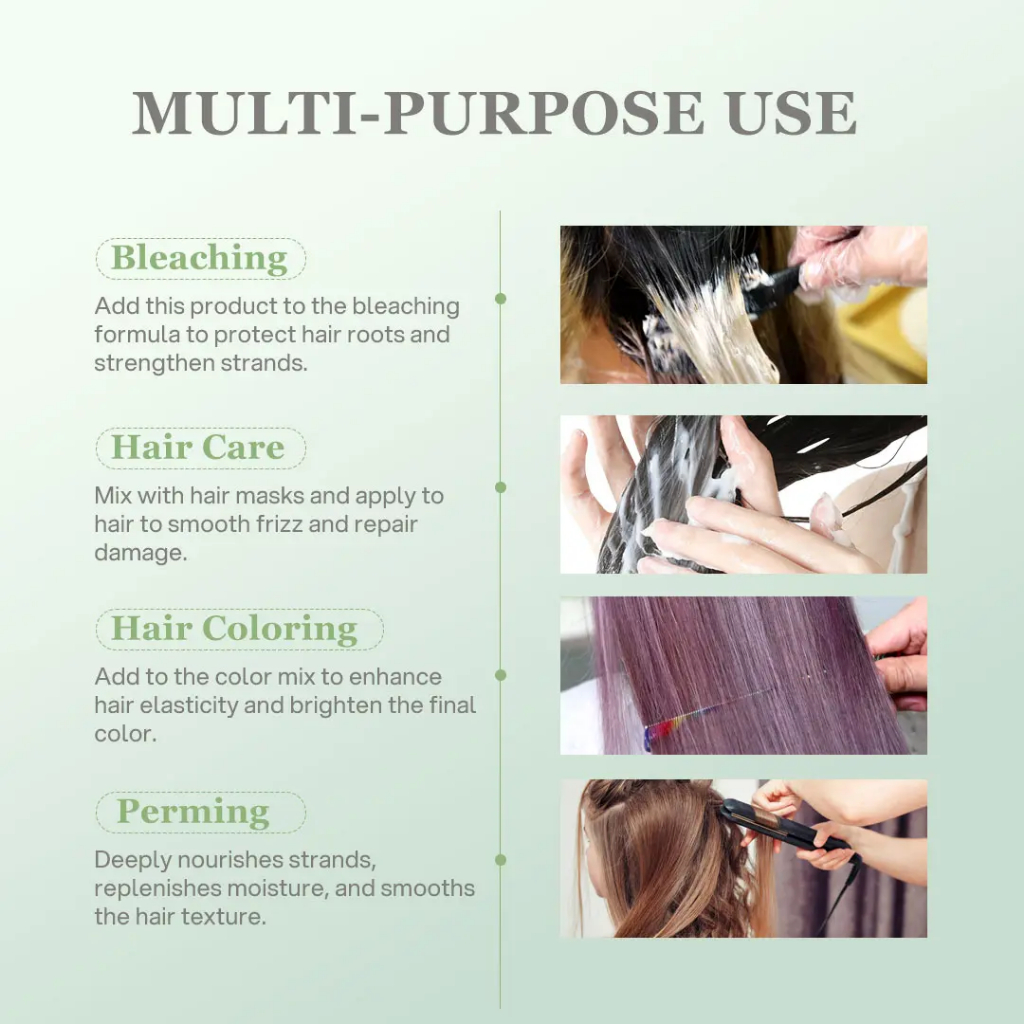 MULTI-PURPOSE USE

Bleaching

Add this product to the bleaching formula to protect hair roots and strengthen strands.

Hair Care

Mix with hair masks and apply to hair to smooth frizz and repair damage.

Hair Coloring

Add to the color mix to enhance hair elasticity and brighten the final color.

Perming

Deeply nourishes strands, replenishes moisture, and smooths the hair texture.