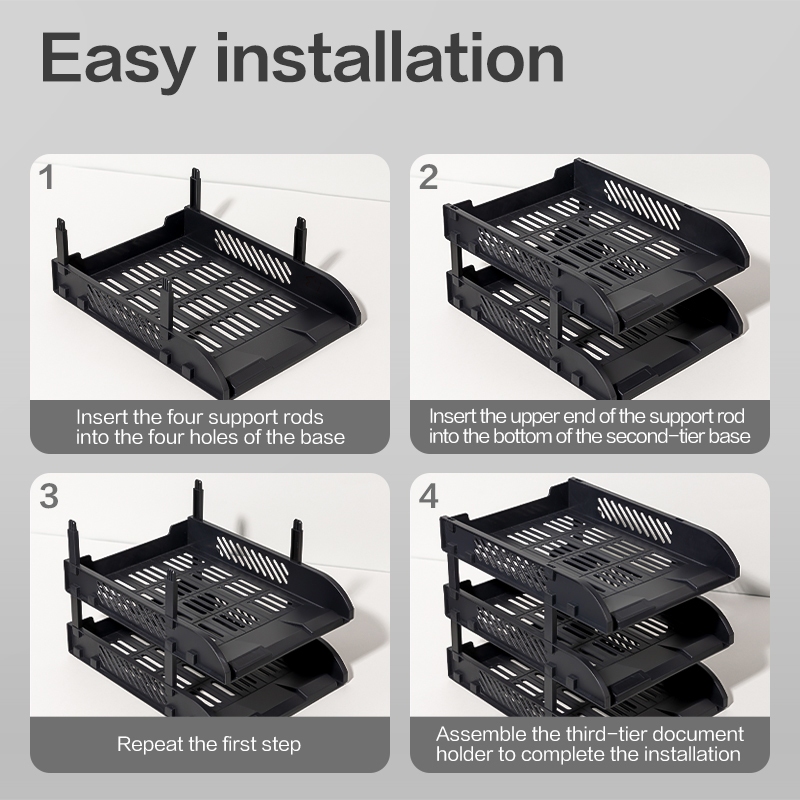 Easy installation

1

Insert the four support rods into the four holes of the base

2

Insert the upper end of the support rod into the bottom of the second-tier base

3

Repeat the first step

4

Assemble the third-tier document holder to complete the installation