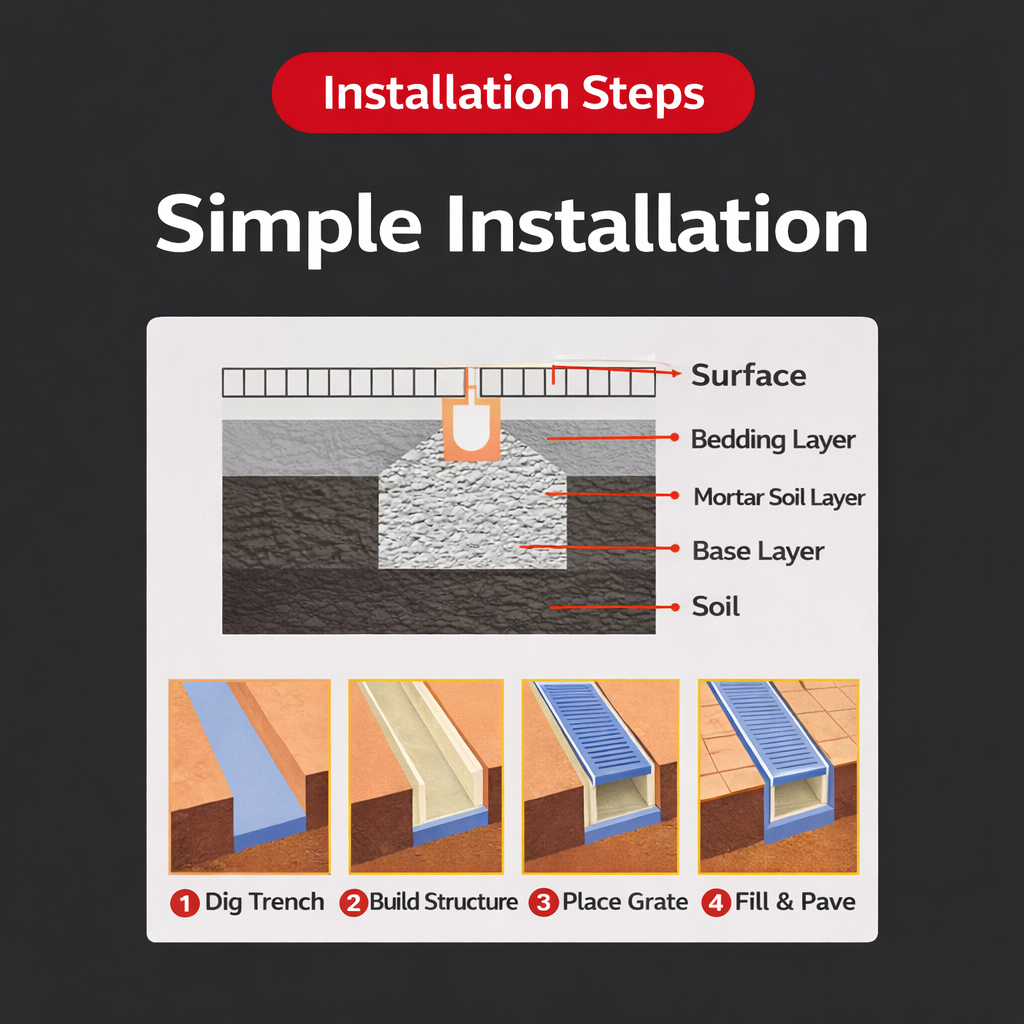 Installation Steps

Simple Installation

Surface
Bedding Layer
Mortar Soil Layer
Base Layer
Soil

1 Dig Trench
2 Build Structure
3 Place Grate
4 Fill & Pave