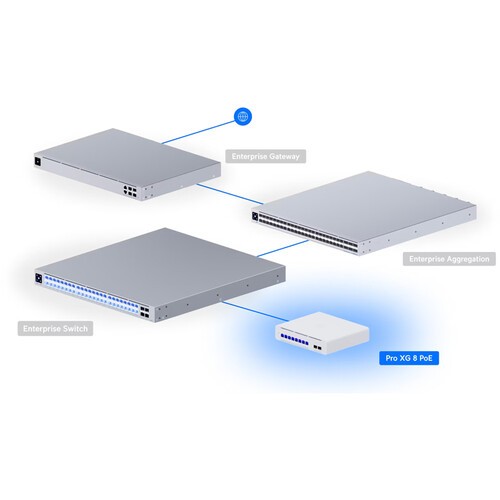 Enterprise Gateway

Enterprise Aggregation

Enterprise Switch

Pro XG 8 PoE