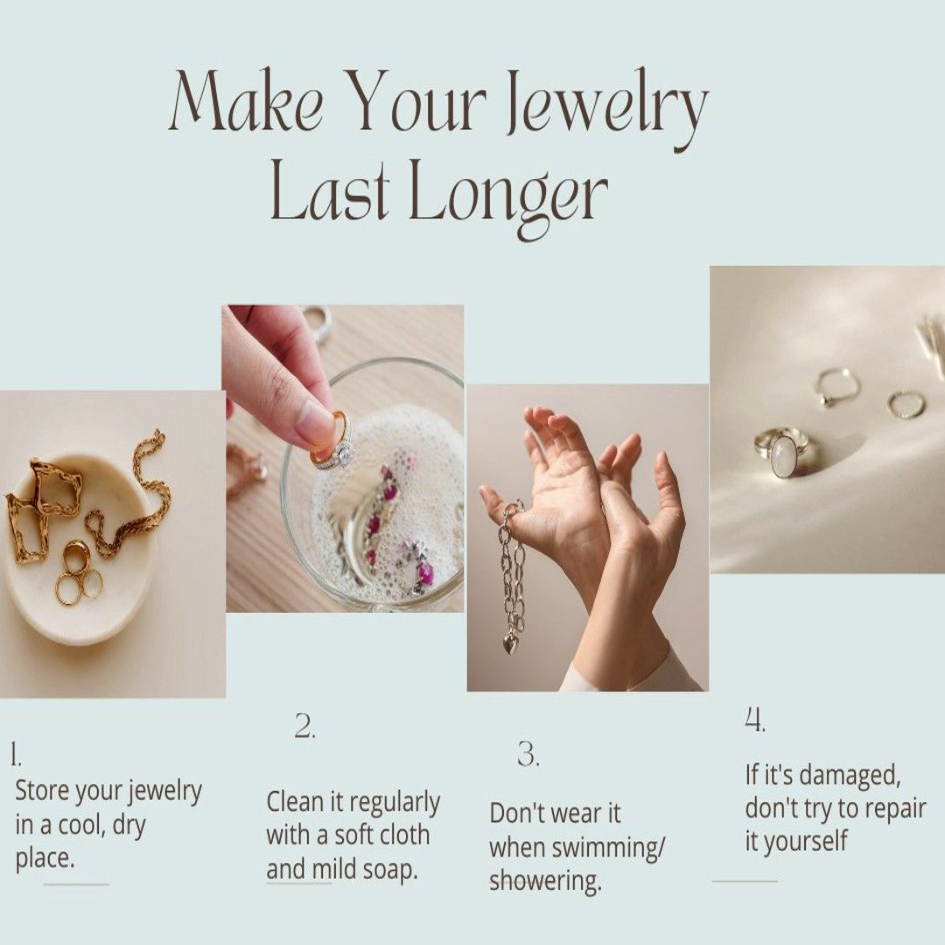 Make Your Jewelry Last Longer

1.
Store your jewelry in a cool, dry place.

2.
Clean it regularly with a soft cloth and mild soap.

3.
Don't wear it when swimming/ showering.

4.
If it's damaged, don't try to repair it yourself