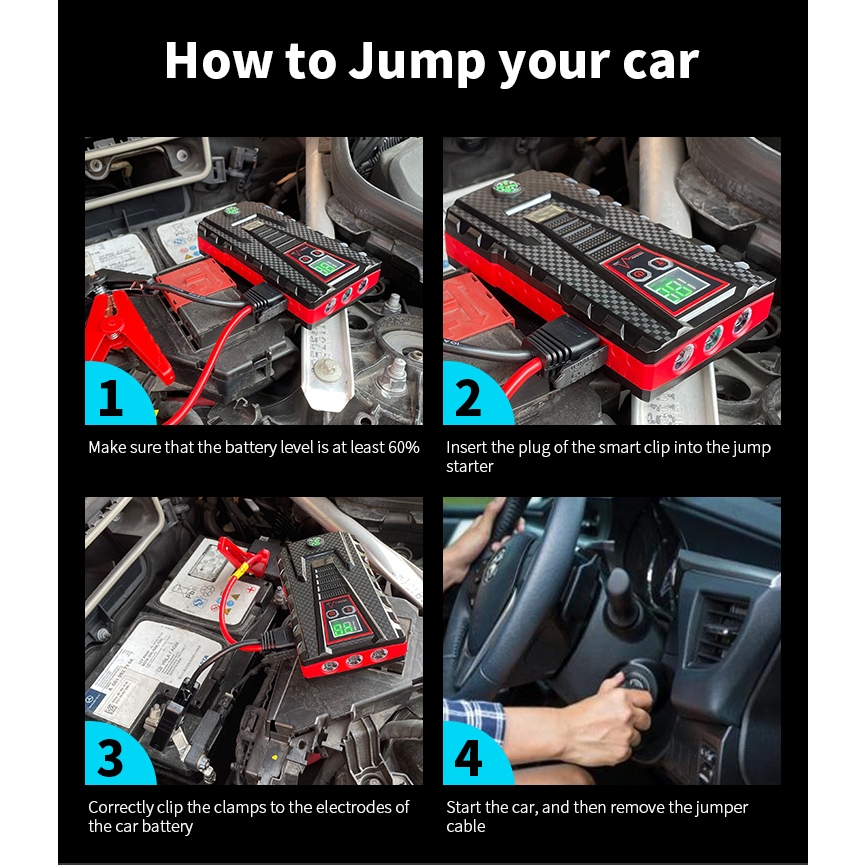 How to Jump your car

1

Make sure that the battery level is at least 60%

2

Insert the plug of the smart clip into the jump starter

3

Correctly clip the clamps to the electrodes of the car battery

4

Start the car, and then remove the jumper cable