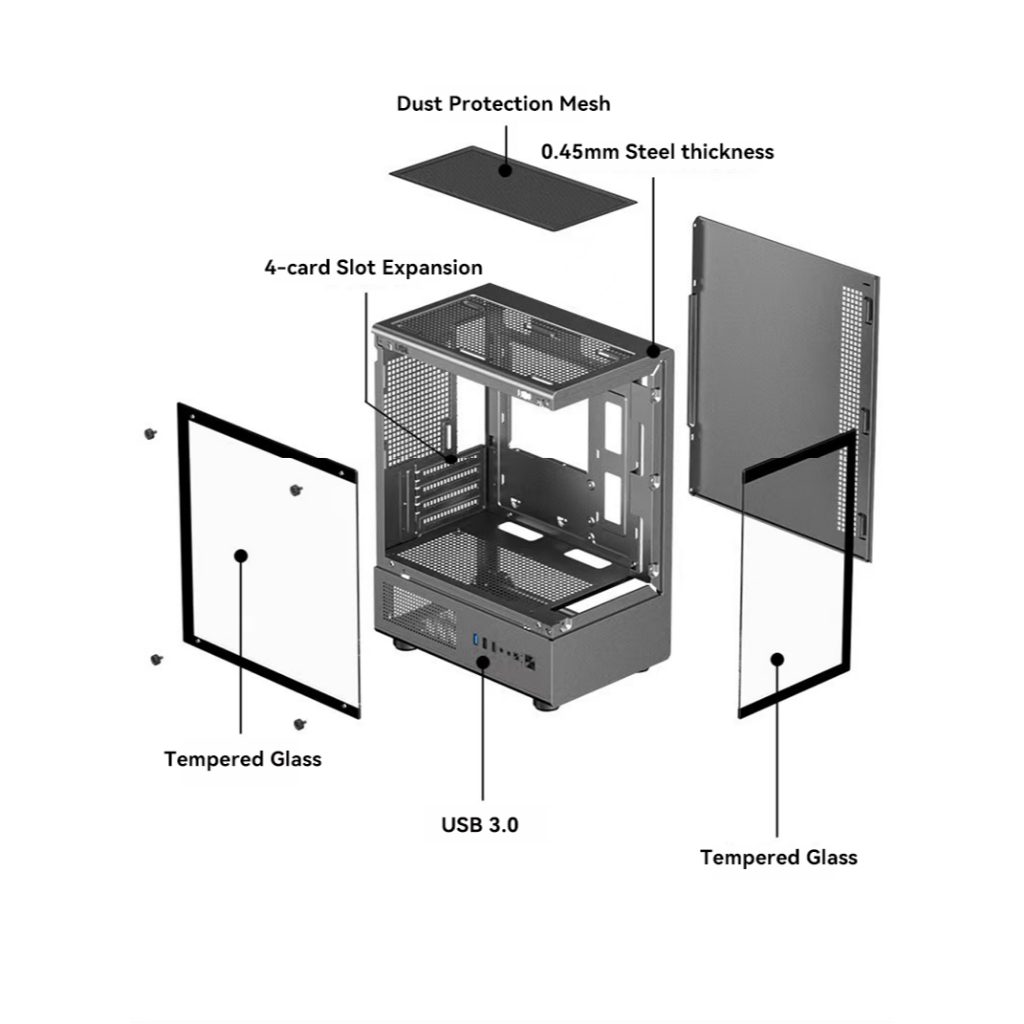 Dust Protection Mesh

0.45mm Steel thickness

4-card Slot Expansion

Tempered Glass

USB 3.0

Tempered Glass