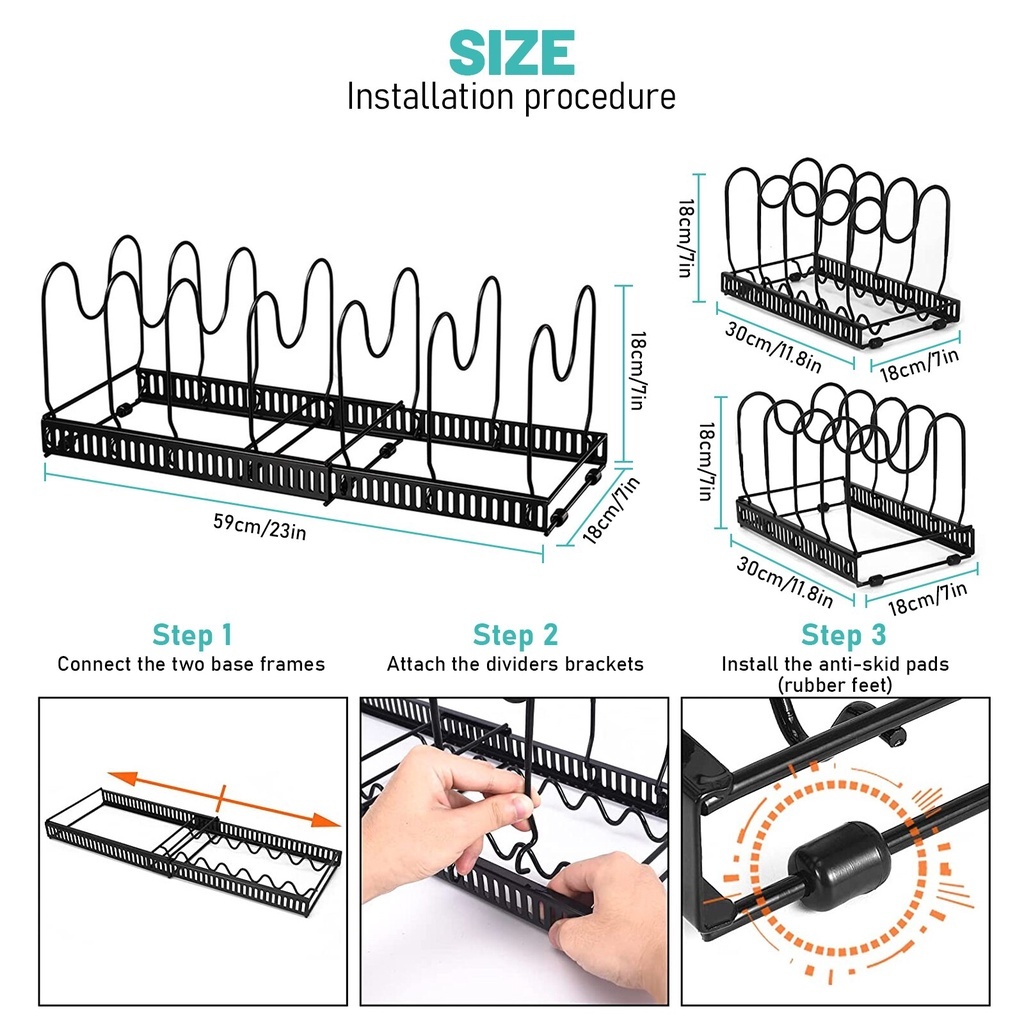 SIZE
Installation procedure

18cm/7in
59cm/23in
18cm/7in

18cm/7in
30cm/11.8in
18cm/7in

18cm/7in
30cm/11.8in
18cm/7in

Step 1
Connect the two base frames

Step 2
Attach the dividers brackets

Step 3
Install the anti-skid pads (rubber feet)