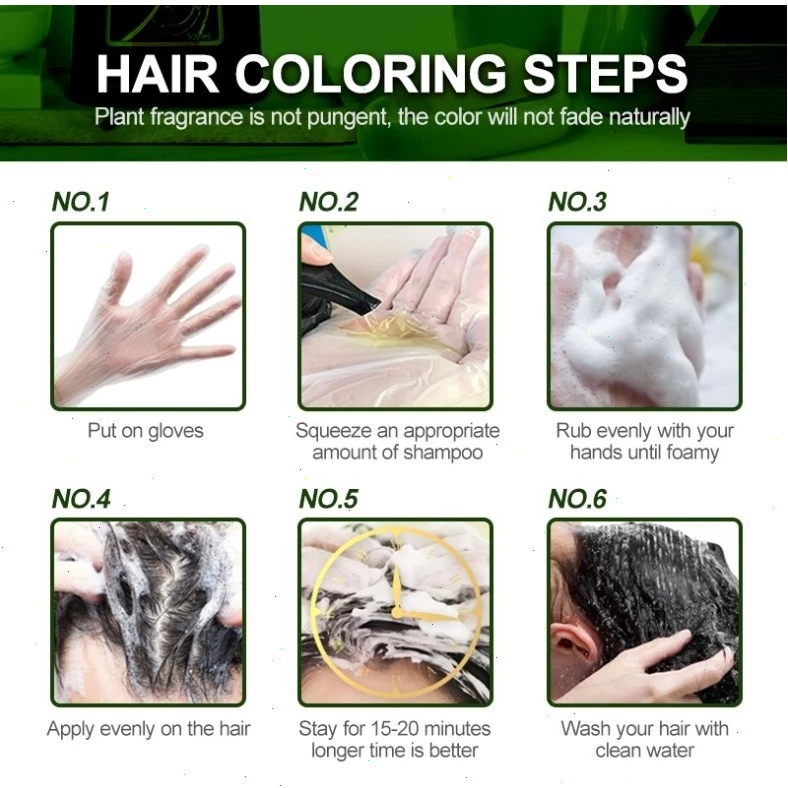 HAIR COLORING STEPS
Plant fragrance is not pungent, the color will not fade naturally

NO.1
Put on gloves

NO.2
Squeeze an appropriate amount of shampoo

NO.3
Rub evenly with your hands until foamy

NO.4
Apply evenly on the hair

NO.5
Stay for 15-20 minutes longer time is better

NO.6
Wash your hair with clean water