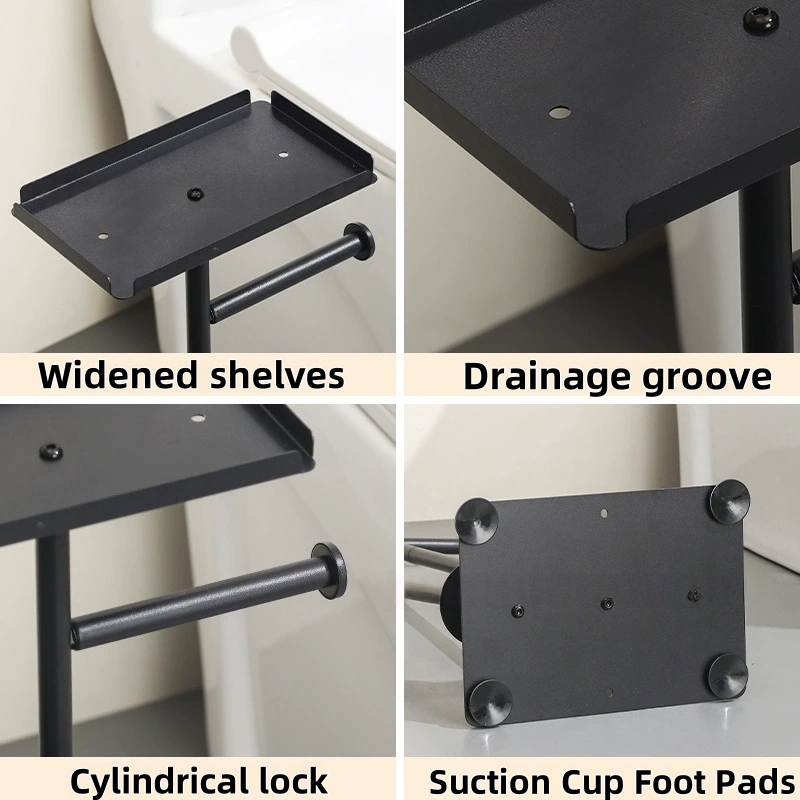 Widened shelves

Drainage groove

Cylindrical lock

Suction Cup Foot Pads