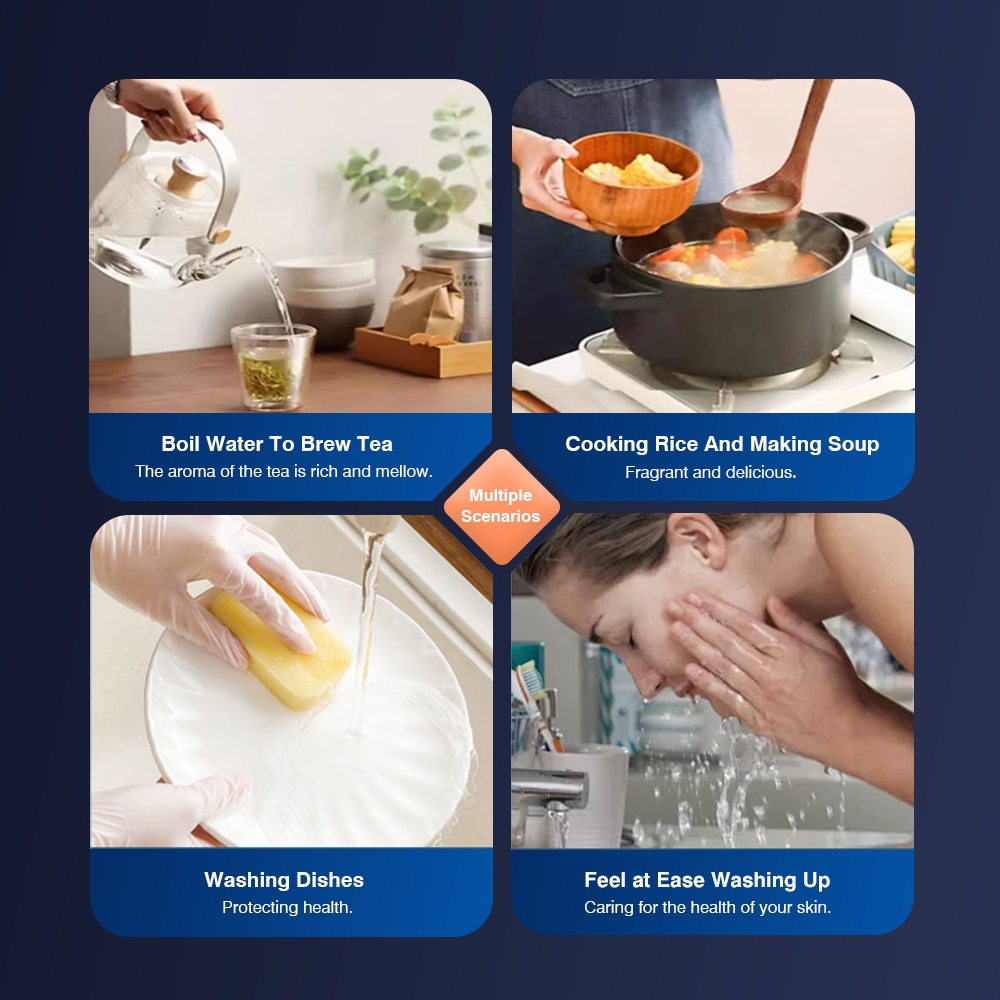 Boil Water To Brew Tea
The aroma of the tea is rich and mellow.

Cooking Rice And Making Soup
Fragrant and delicious.

Multiple Scenarios

Washing Dishes
Protecting health.

Feel at Ease Washing Up
Caring for the health of your skin.