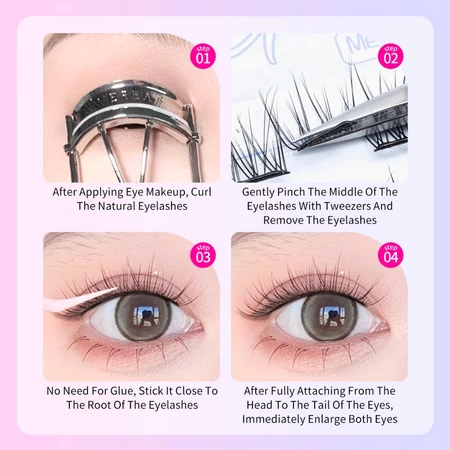 step 01

After Applying Eye Makeup, Curl The Natural Eyelashes

step 02

Gently Pinch The Middle Of The Eyelashes With Tweezers And Remove The Eyelashes

step 03

No Need For Glue, Stick It Close To The Root Of The Eyelashes

step 04

After Fully Attaching From The Head To The Tail Of The Eyes, Immediately Enlarge Both Eyes