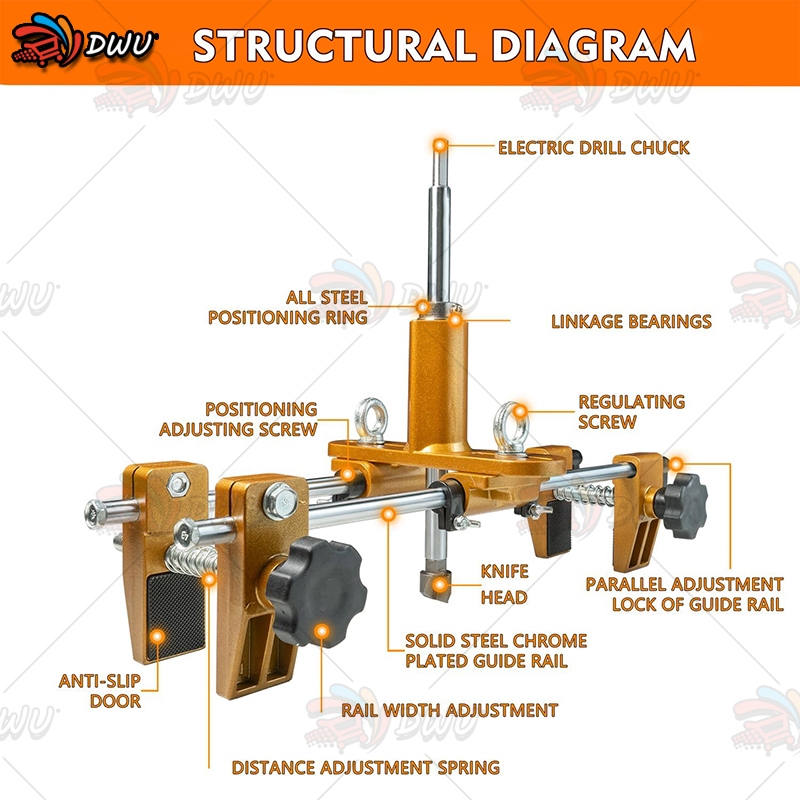 DWU STRUCTURAL DIAGRAM

ELECTRIC DRILL CHUCK

ALL STEEL POSITIONING RING

LINKAGE BEARINGS

POSITIONING ADJUSTING SCREW

REGULATING SCREW

KNIFE HEAD

PARALLEL ADJUSTMENT LOCK OF GUIDE RAIL

SOLID STEEL CHROME PLATED GUIDE RAIL

ANTI-SLIP DOOR

RAIL WIDTH ADJUSTMENT

DISTANCE ADJUSTMENT SPRING