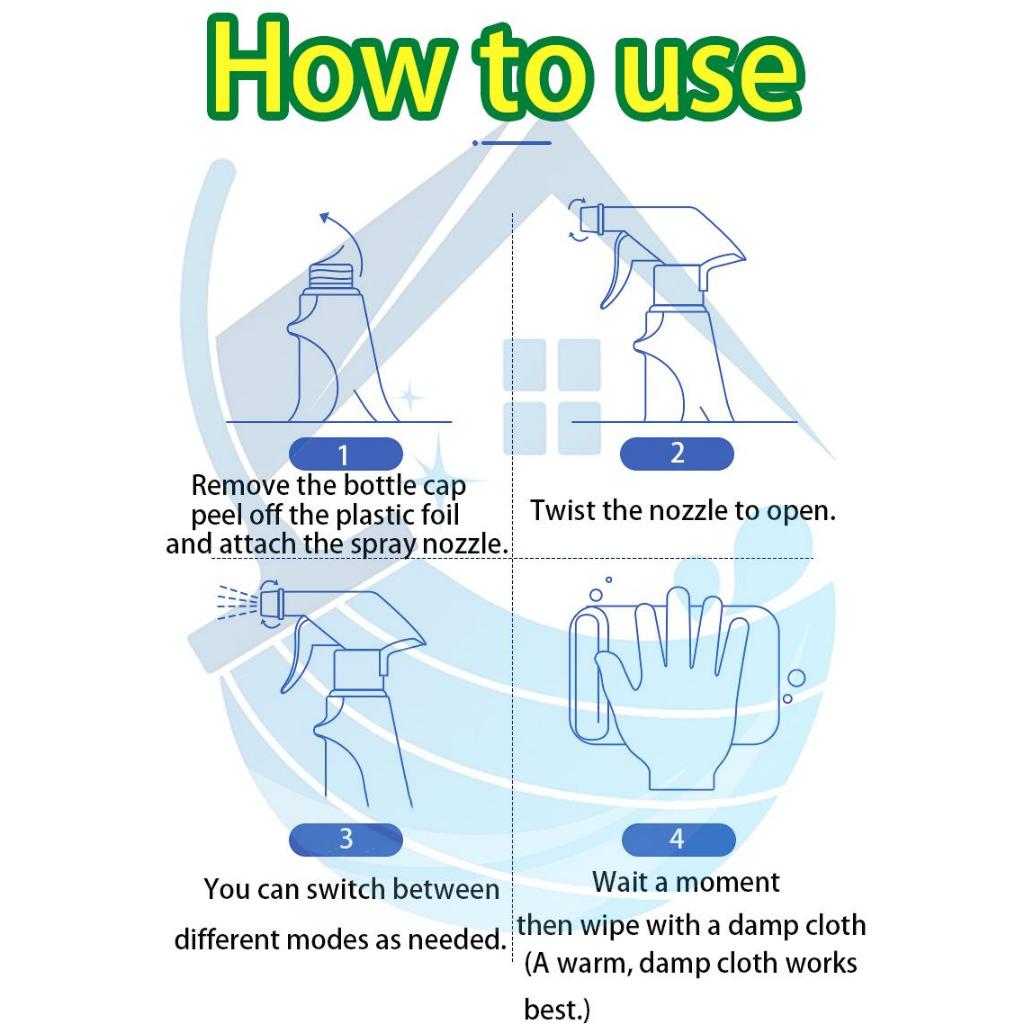 How to use

1
Remove the bottle cap peel off the plastic foil and attach the spray nozzle.

2
Twist the nozzle to open.

3
You can switch between different modes as needed.

4
Wait a moment then wipe with a damp cloth (A warm, damp cloth works best.)