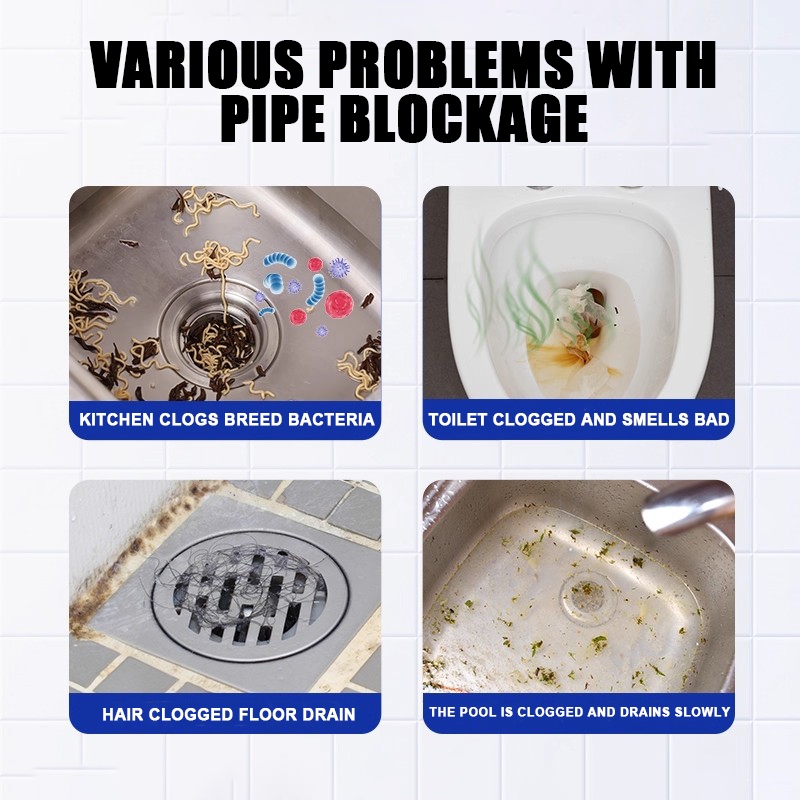 VARIOUS PROBLEMS WITH PIPE BLOCKAGE

KITCHEN CLOGS BREED BACTERIA

TOILET CLOGGED AND SMELLS BAD

HAIR CLOGGED FLOOR DRAIN

THE POOL IS CLOGGED AND DRAINS SLOWLY