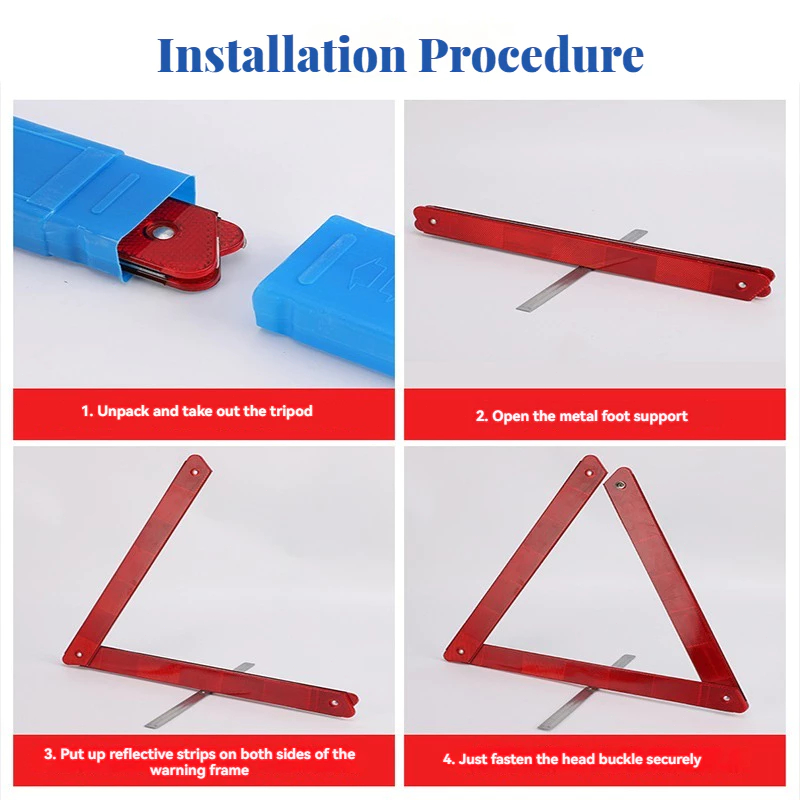 Installation Procedure

1. Unpack and take out the tripod

2. Open the metal foot support

3. Put up reflective strips on both sides of the warning frame

4. Just fasten the head buckle securely