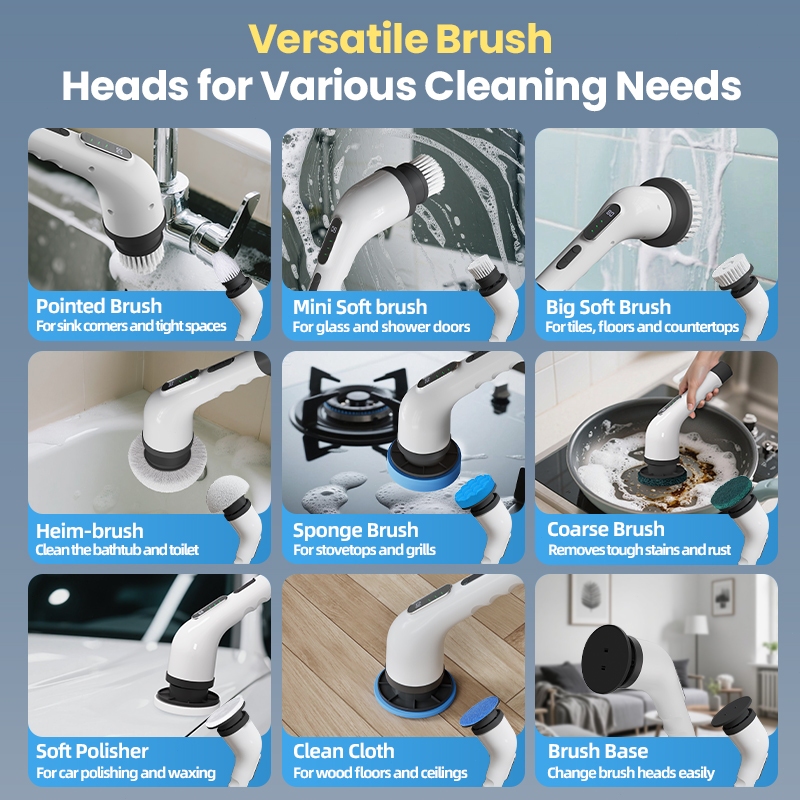 Versatile Brush
Heads for Various Cleaning Needs

Pointed Brush
For sink corners and tight spaces

Mini Soft brush
For glass and shower doors

Big Soft Brush
For tiles, floors and countertops

Heim-brush
Clean the bathtub and toilet

Sponge Brush
For stovetops and grills

Coarse Brush
Removes tough stains and rust

Soft Polisher
For car polishing and waxing

Clean Cloth
For wood floors and ceilings

Brush Base
Change brush heads easily