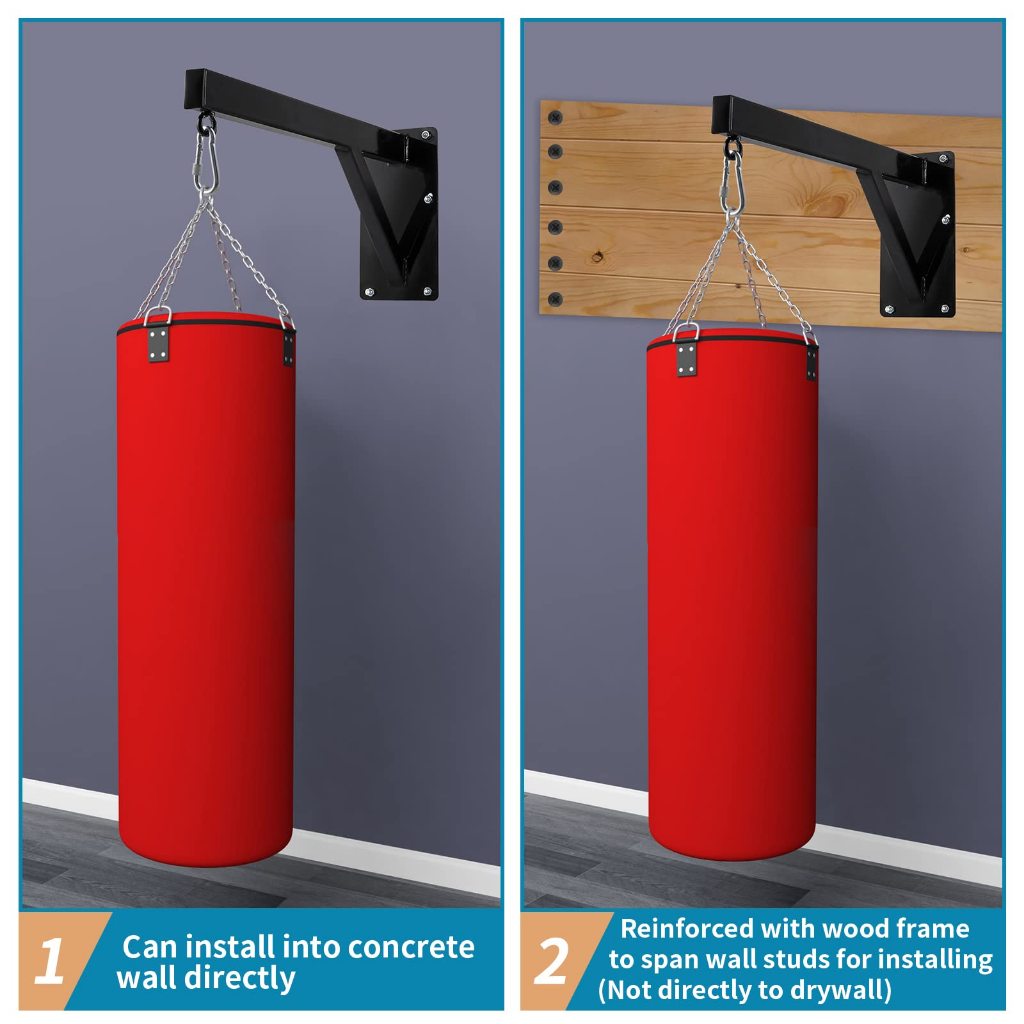 1 Can install into concrete wall directly

2 Reinforced with wood frame to span wall studs for installing (Not directly to drywall)