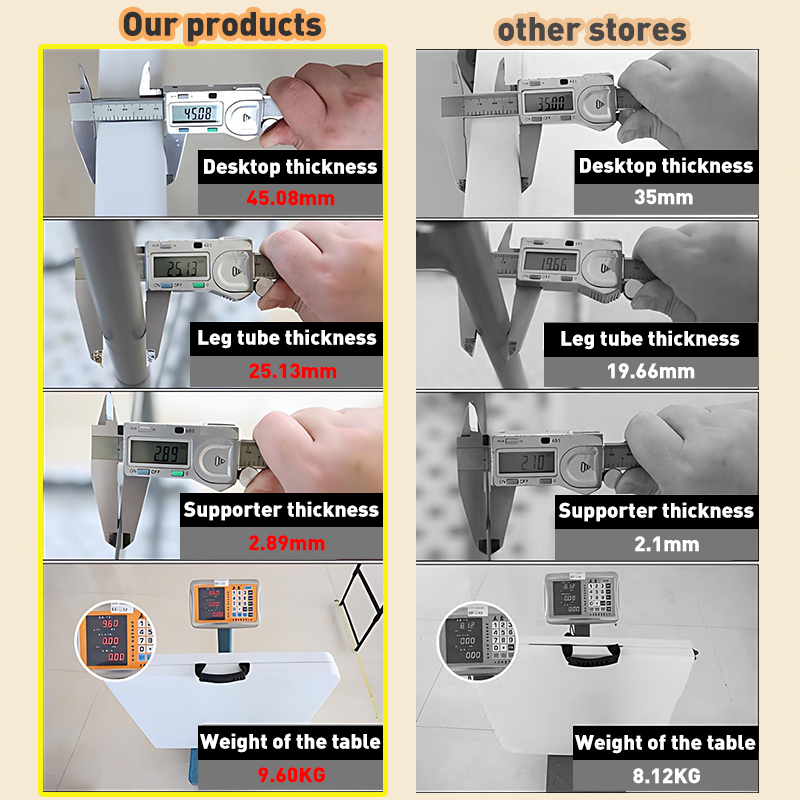 Our products

45.08

Desktop thickness

45.08mm

25.13

Leg tube thickness

25.13mm

2.89

Supporter thickness

2.89mm

9.60
0.00
0.00

Weight of the table

9.60KG

other stores

35.00

Desktop thickness

35mm

19.66

Leg tube thickness

19.66mm

2.10

Supporter thickness

2.1mm

8.12
0.00
0.00

Weight of the table

8.12KG