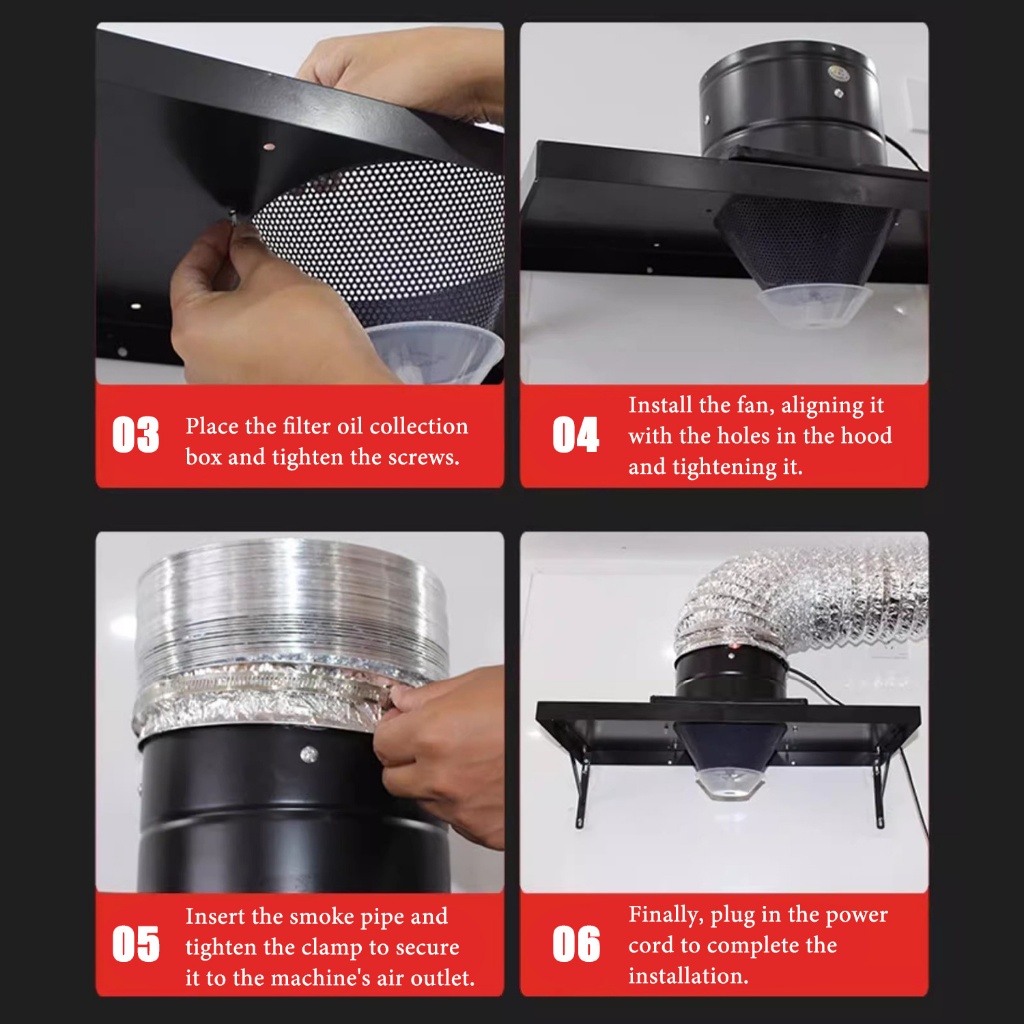 03 Place the filter oil collection box and tighten the screws.

04 Install the fan, aligning it with the holes in the hood and tightening it.

05 Insert the smoke pipe and tighten the clamp to secure it to the machine's air outlet.

06 Finally, plug in the power cord to complete the installation.