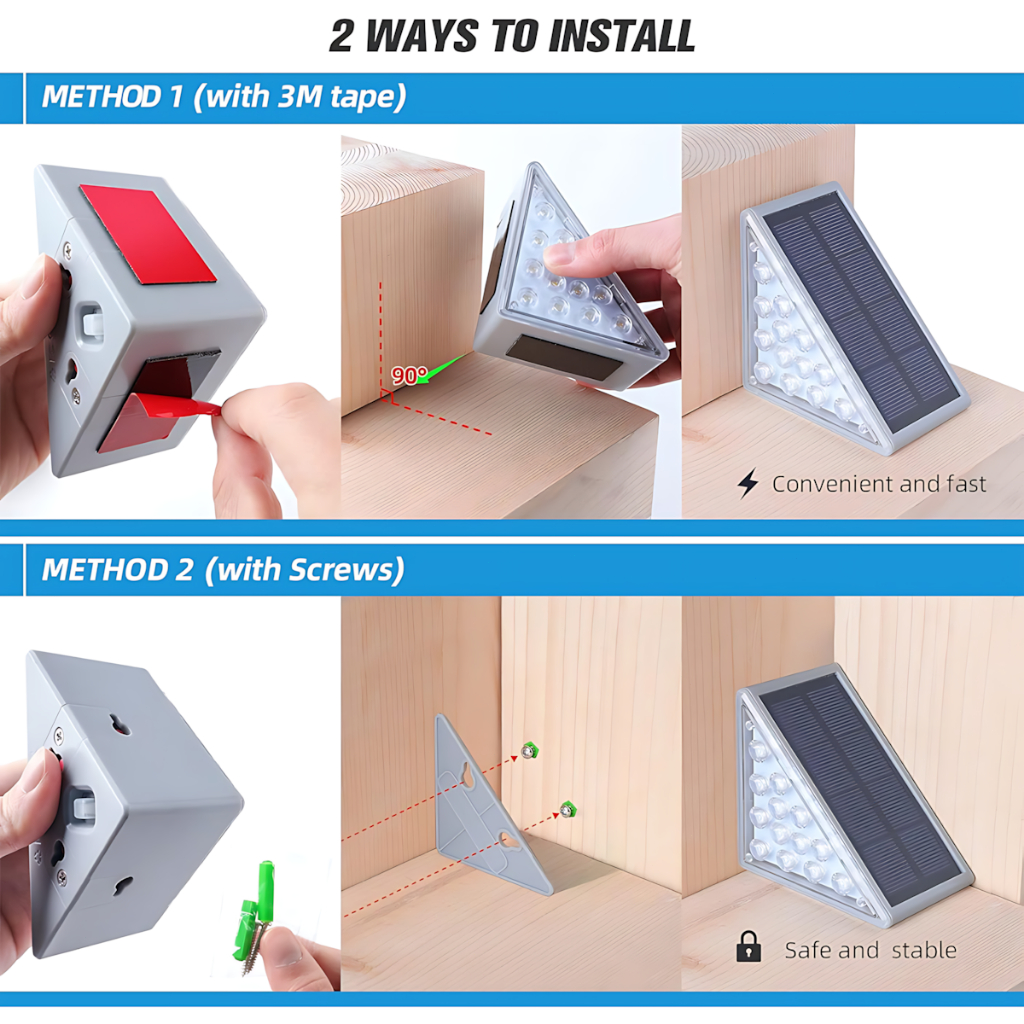 2 WAYS TO INSTALL

METHOD 1 (with 3M tape)

90°

Convenient and fast

METHOD 2 (with Screws)

Safe and stable