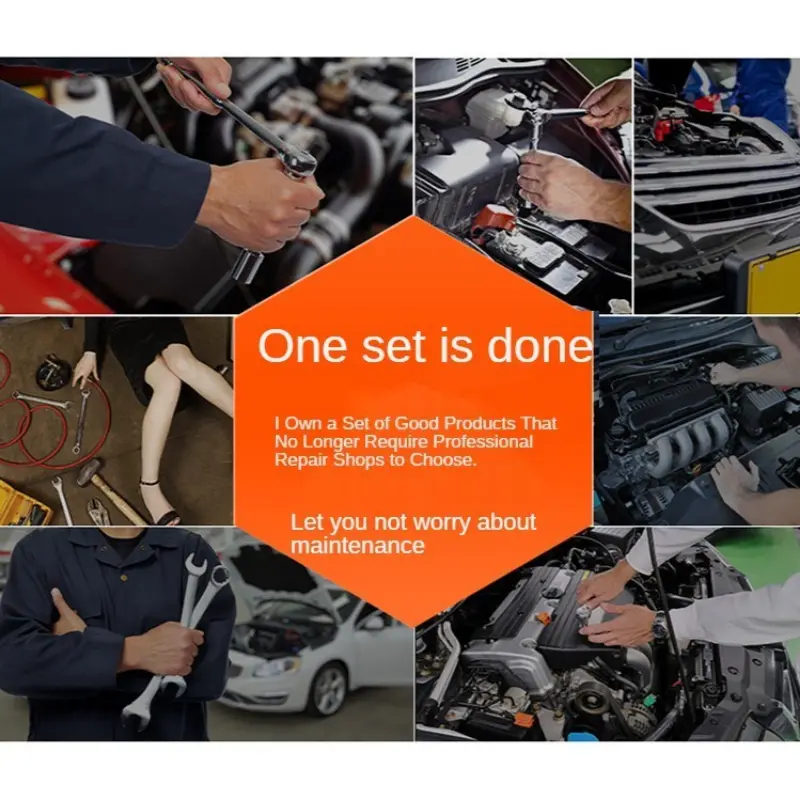 One set is done

I Own a Set of Good Products That No Longer Require Professional Repair Shops to Choose.

Let you not worry about maintenance