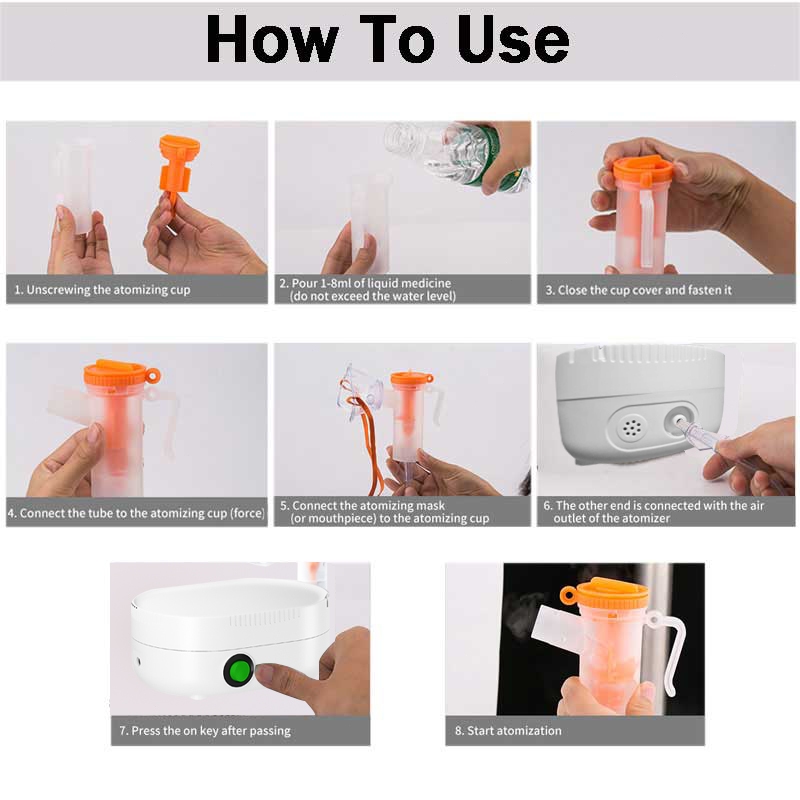 How To Use

1. Unscrewing the atomizing cup

2. Pour 1-8ml of liquid medicine (do not exceed the water level)

3. Close the cup cover and fasten it

4. Connect the tube to the atomizing cup (force)

5. Connect the atomizing mask (or mouthpiece) to the atomizing cup

6. The other end is connected with the air outlet of the atomizer

7. Press the on key after passing

8. Start atomization