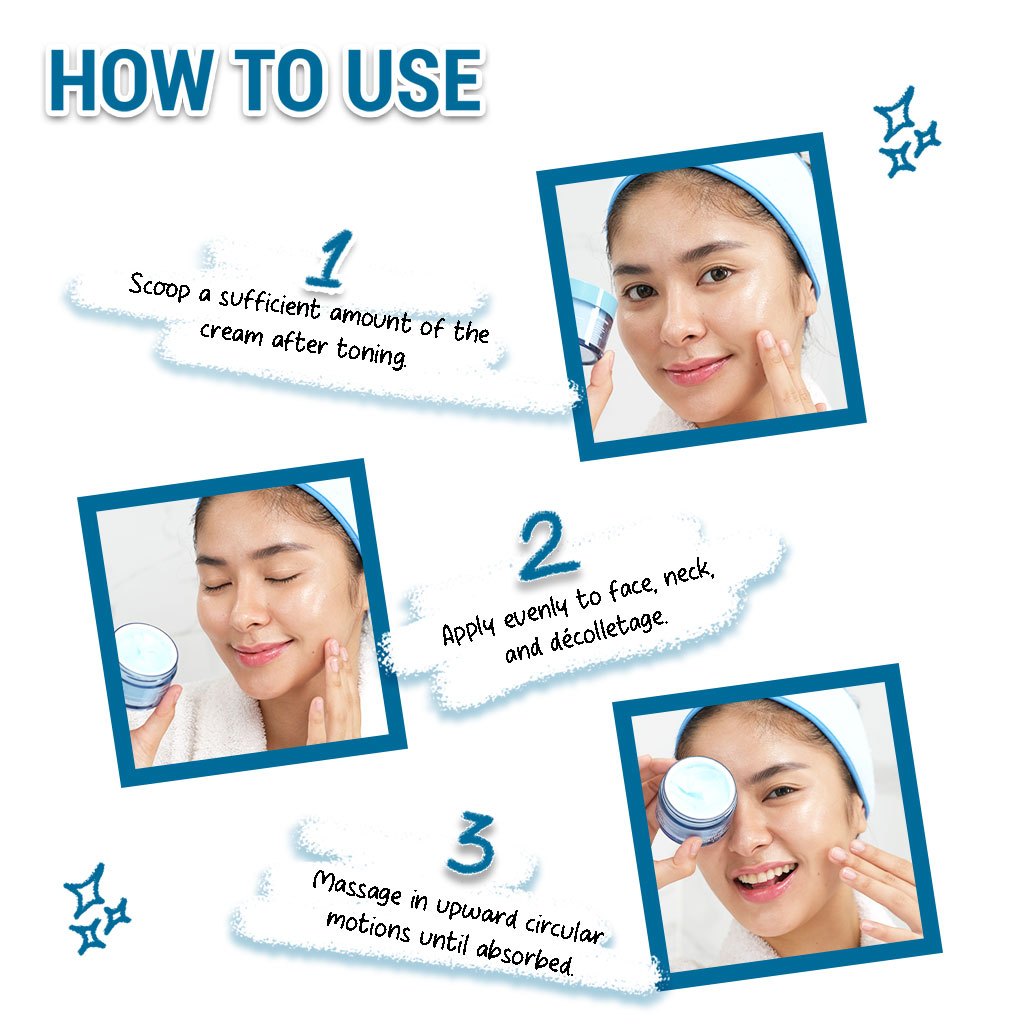 HOW TO USE

1
Scoop a sufficient amount of the cream after toning.

2
Apply evenly to face, neck, and décolletage.

3
Massage in upward circular motions until absorbed.