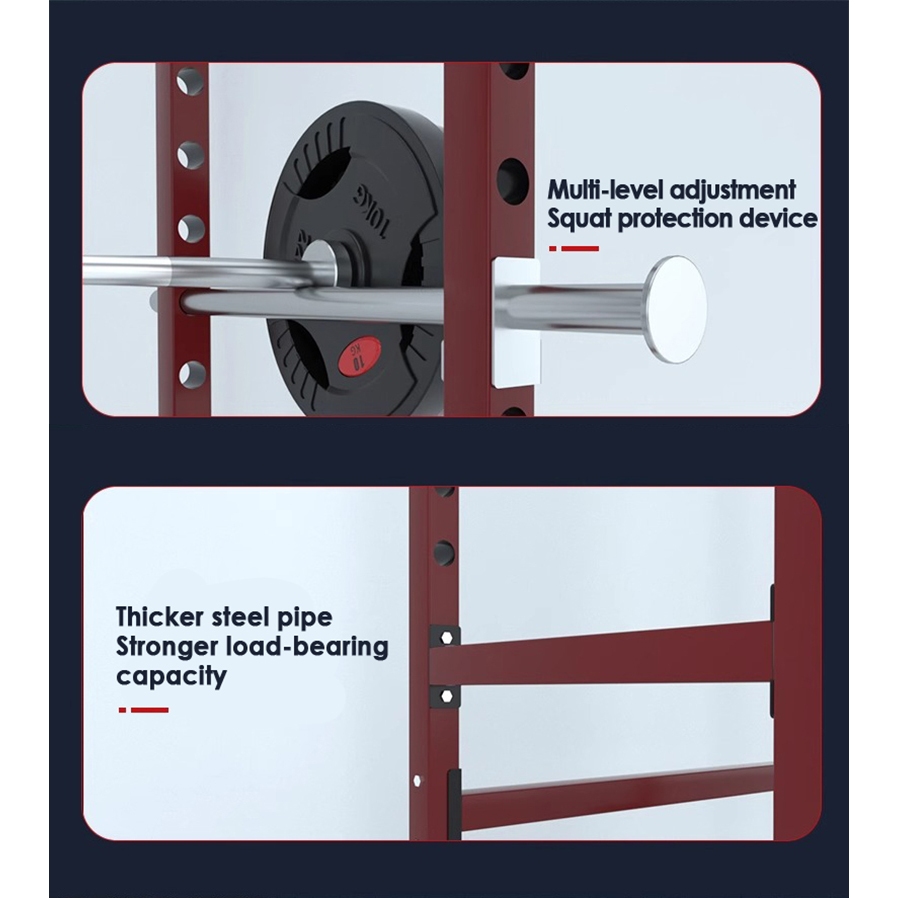 10KG

10 KG

Multi-level adjustment
Squat protection device

Thicker steel pipe
Stronger load-bearing capacity