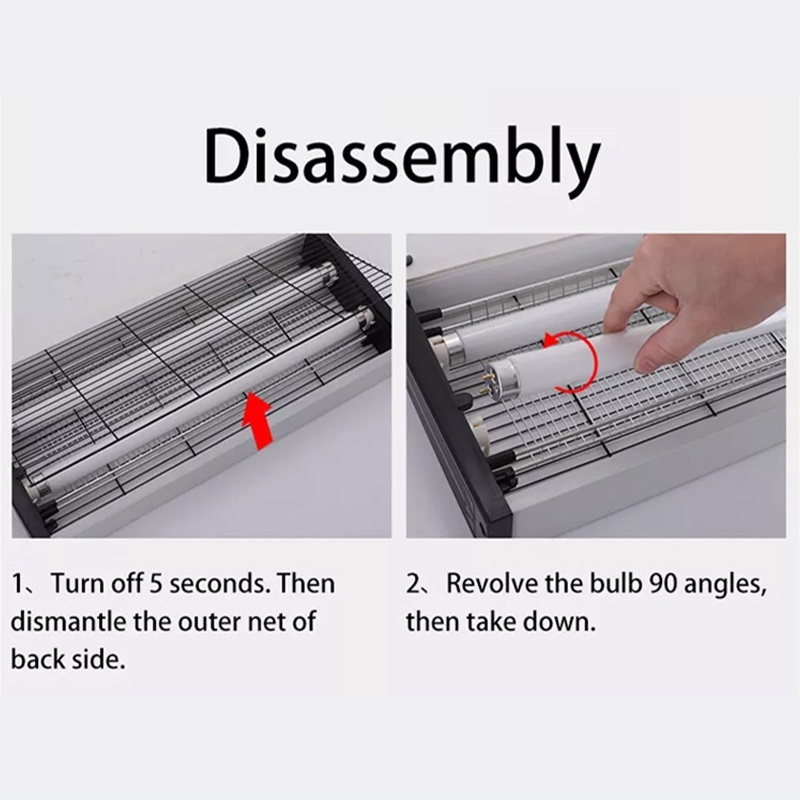 Disassembly

1、Turn off 5 seconds. Then dismantle the outer net of back side.

2、Revolve the bulb 90 angles, then take down.