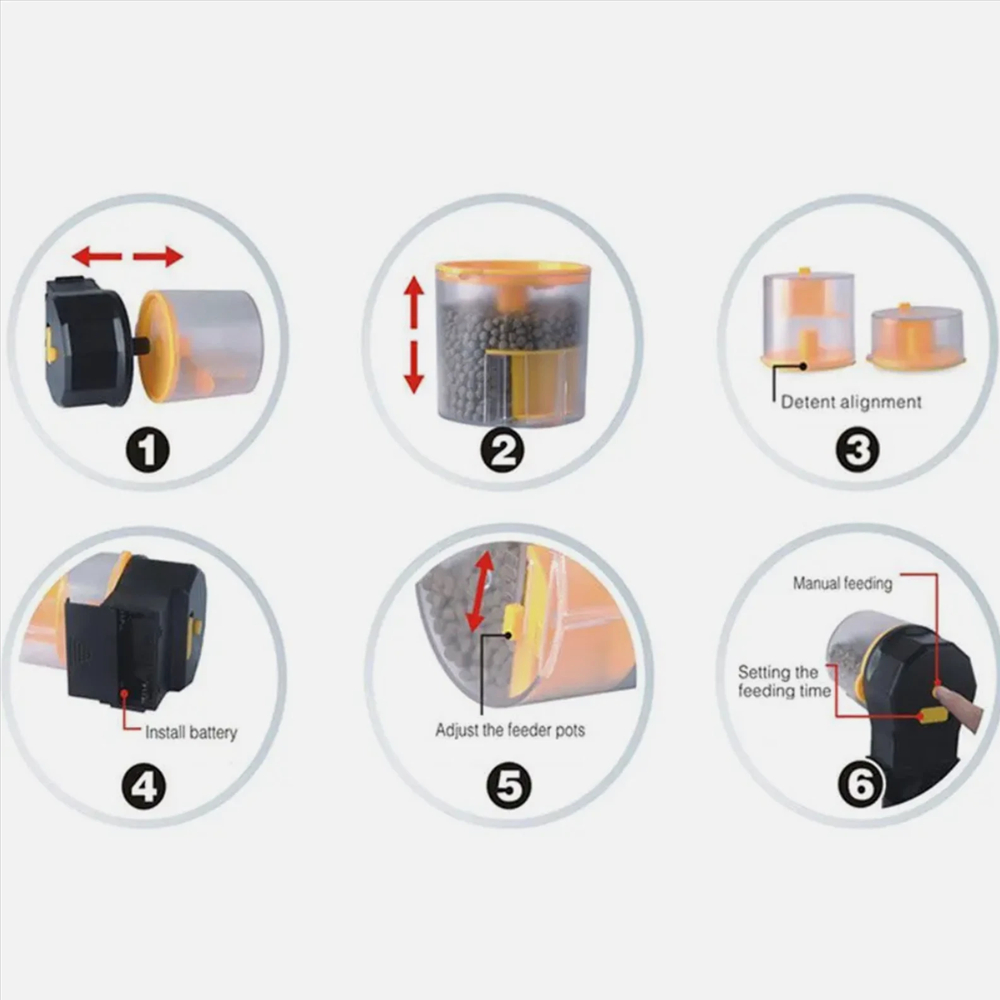 1

2

Detent alignment

3

Install battery

4

Adjust the feeder pots

5

Manual feeding

Setting the feeding time

6