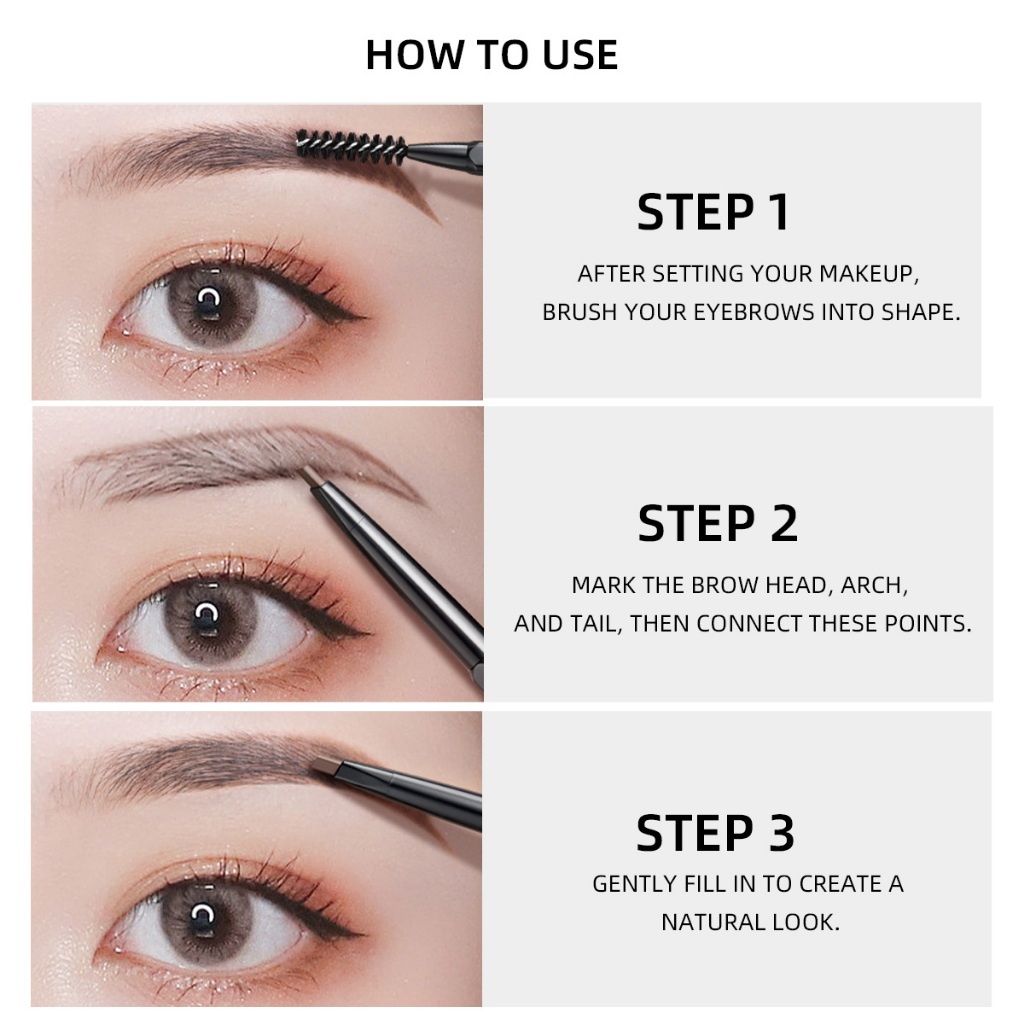 HOW TO USE

STEP 1

AFTER SETTING YOUR MAKEUP, BRUSH YOUR EYEBROWS INTO SHAPE.

STEP 2

MARK THE BROW HEAD, ARCH, AND TAIL, THEN CONNECT THESE POINTS.

STEP 3

GENTLY FILL IN TO CREATE A NATURAL LOOK.