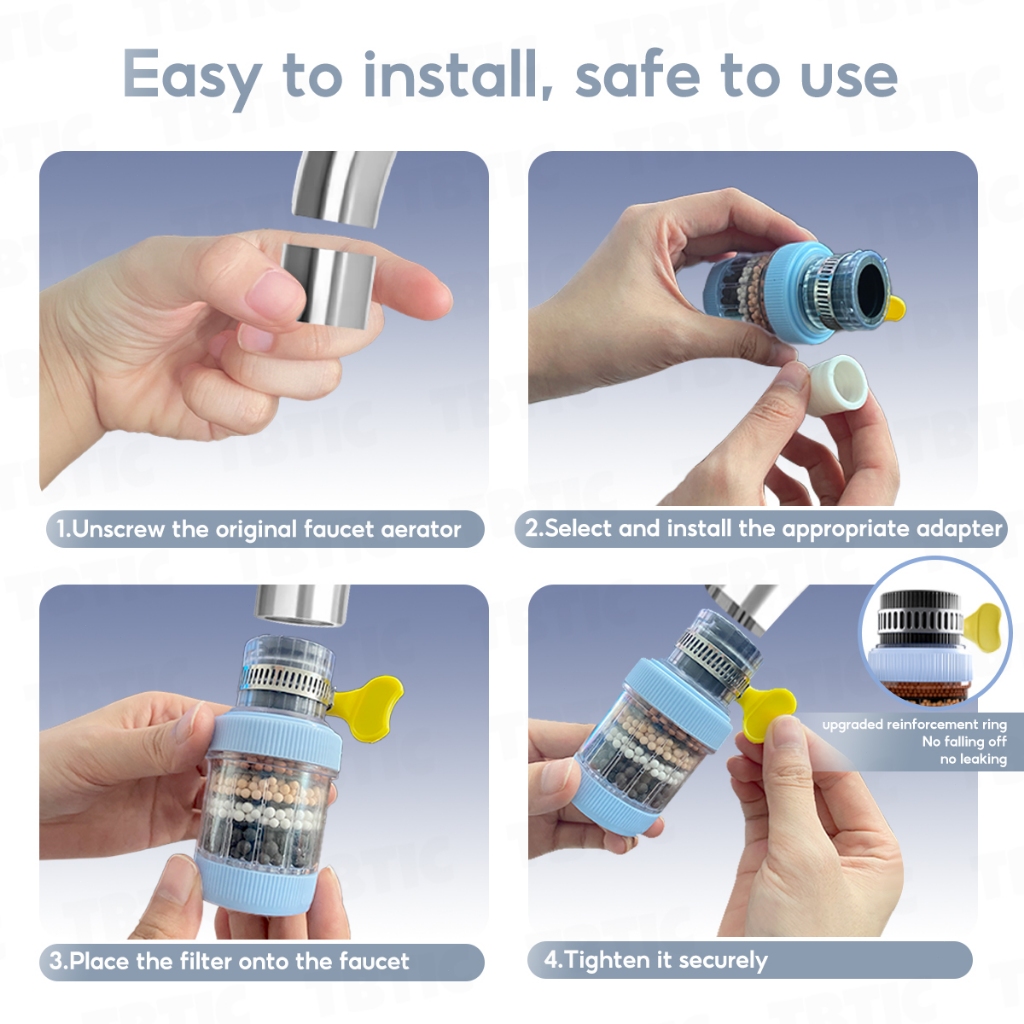 Easy to install, safe to use

1.Unscrew the original faucet aerator

2.Select and install the appropriate adapter

3.Place the filter onto the faucet

4.Tighten it securely

upgraded reinforcement ring
No falling off
no leaking

TBTIC