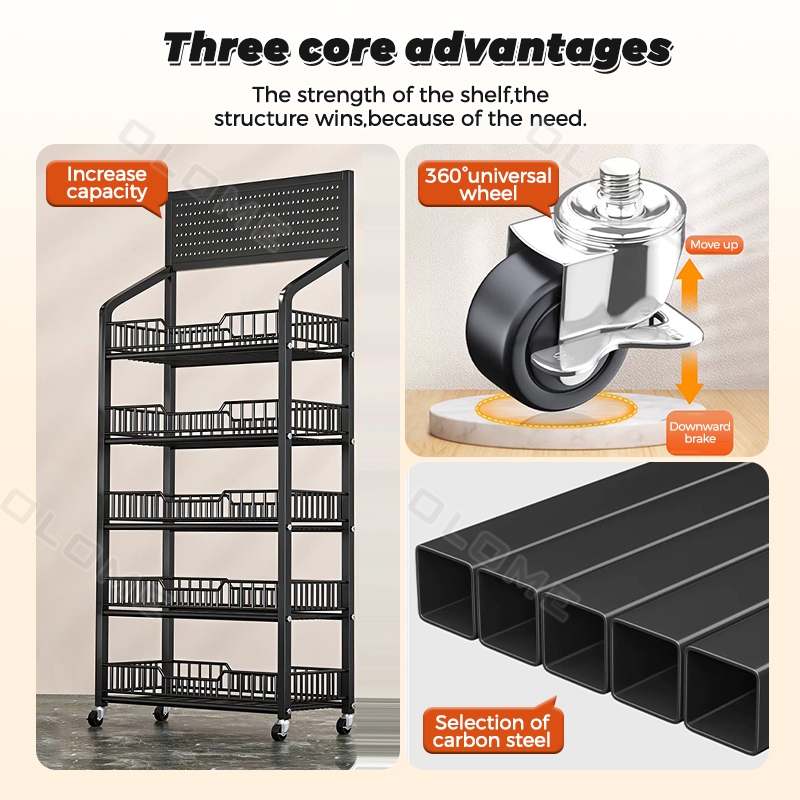 Three core advantages

The strength of the shelf,the structure wins,because of the need.

Increase capacity

360°universal wheel

Move up

Downward brake

Selection of carbon steel

OLOME

OLOME

OLOME

OLOME