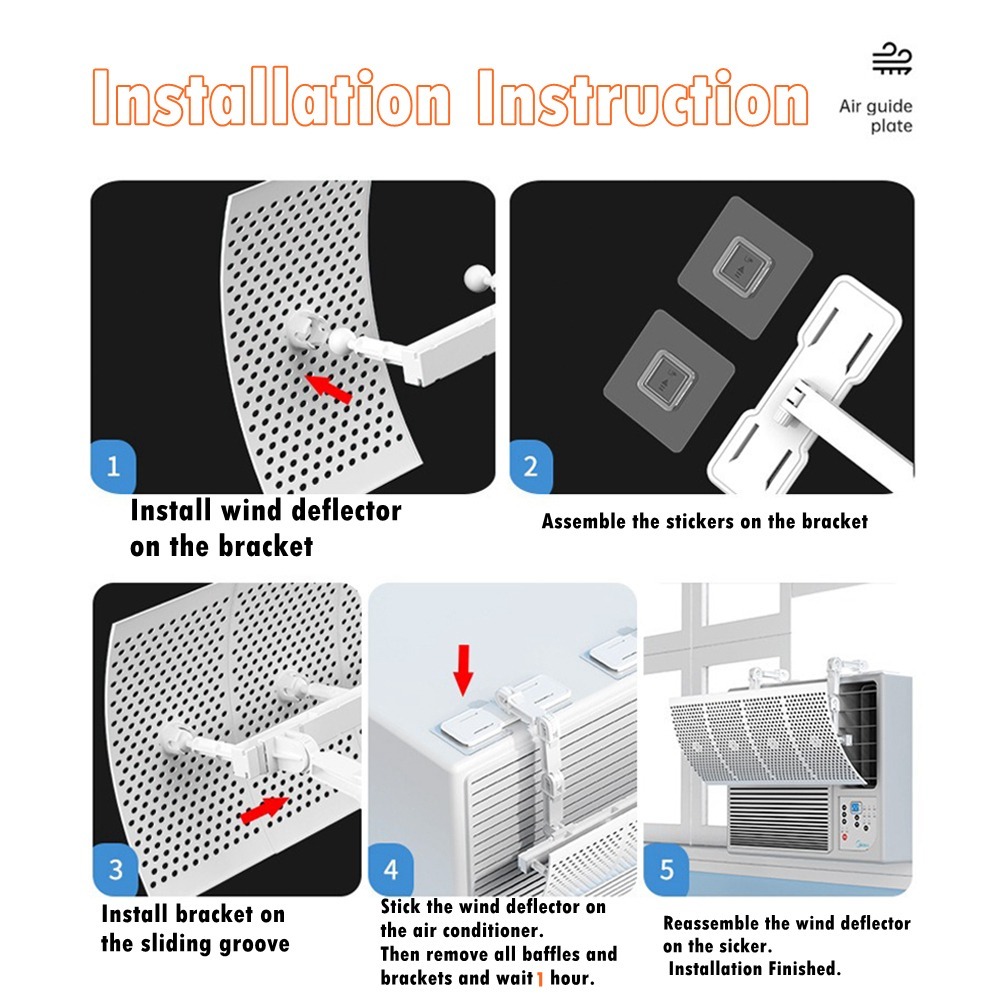 Installation Instruction

Air guide plate

1

Install wind deflector on the bracket

2

Assemble the stickers on the bracket

3

Install bracket on the sliding groove

4

Stick the wind deflector on the air conditioner.
Then remove all baffles and brackets and wait 1 hour.

5

Reassemble the wind deflector on the sicker.
Installation Finished.