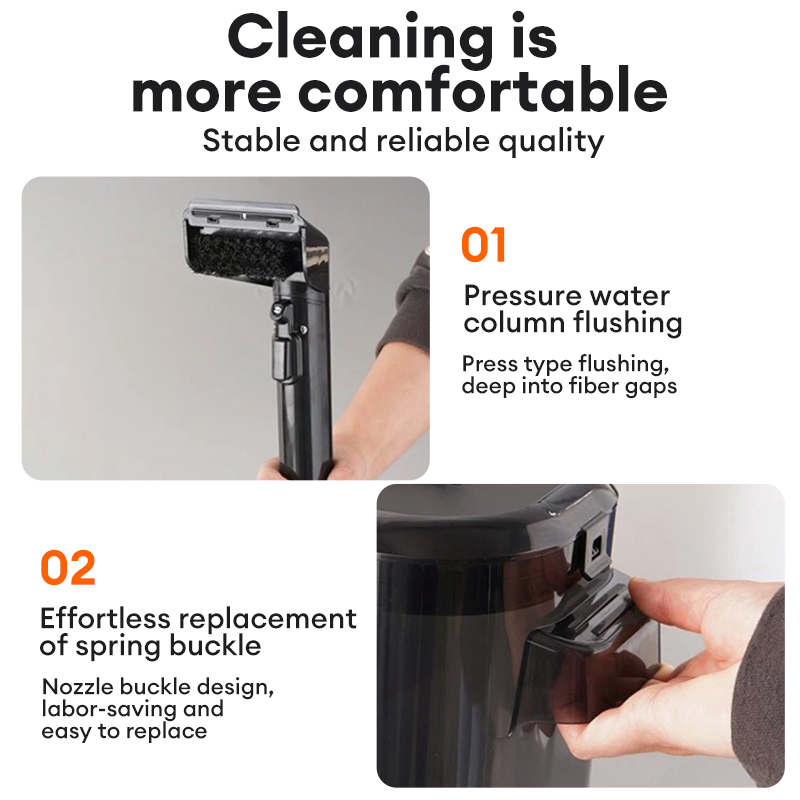 Cleaning is more comfortable
Stable and reliable quality

01
Pressure water column flushing
Press type flushing, deep into fiber gaps

02
Effortless replacement of spring buckle
Nozzle buckle design, labor-saving and easy to replace