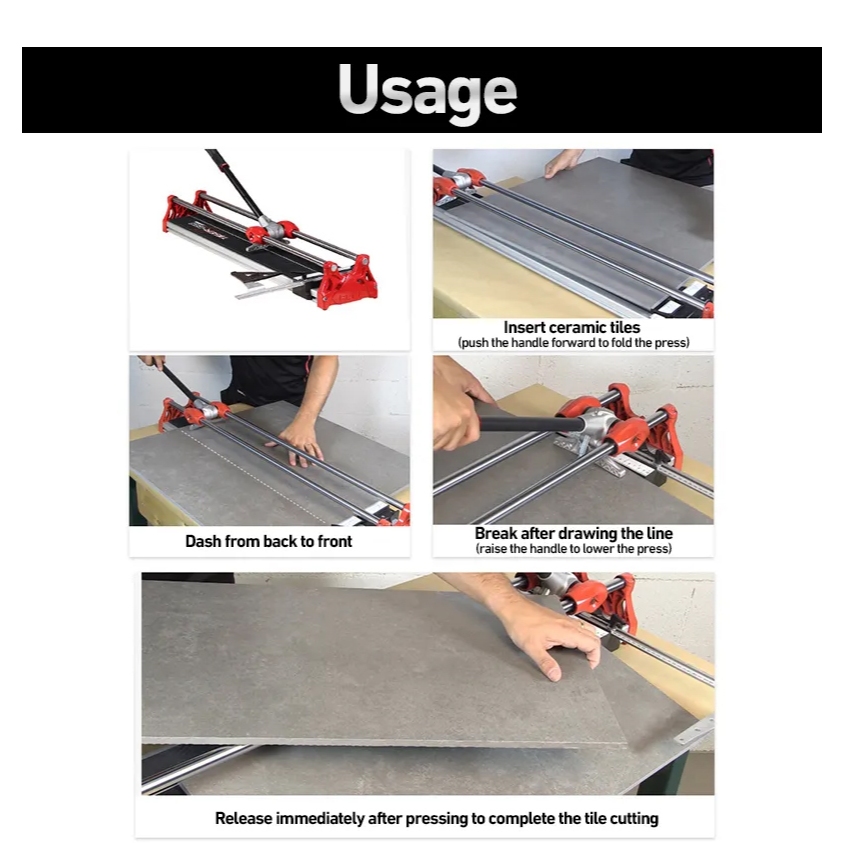 Usage

Insert ceramic tiles
(push the handle forward to fold the press)

Dash from back to front

Break after drawing the line
(raise the handle to lower the press)

Release immediately after pressing to complete the tile cutting