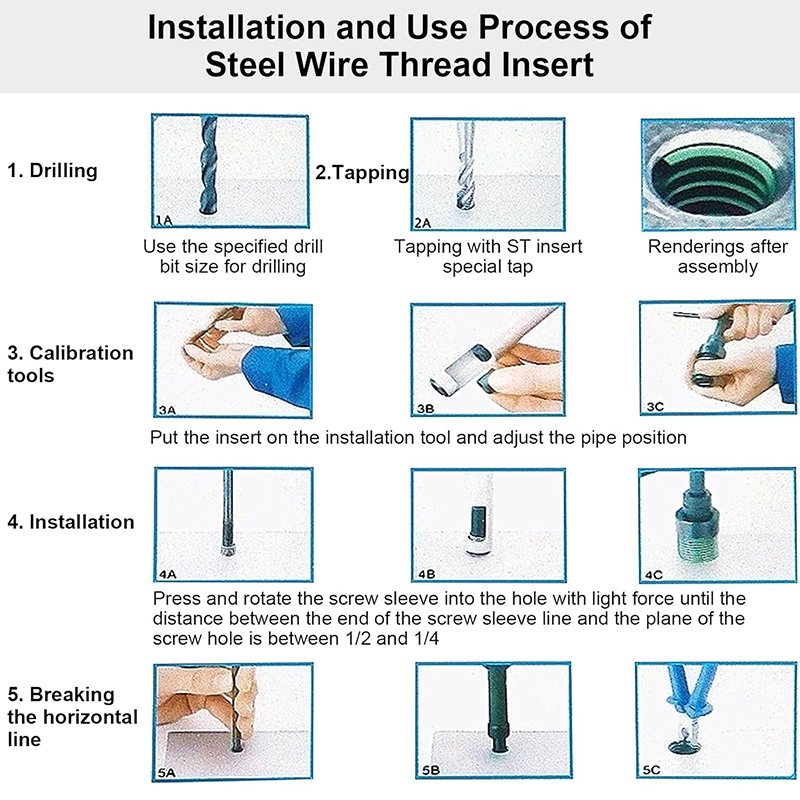 Installation and Use Process of Steel Wire Thread Insert

1. Drilling

1A

Use the specified drill bit size for drilling

2.Tapping

2A

Tapping with ST insert special tap

Renderings after assembly

3. Calibration tools

3A

3B

3C

Put the insert on the installation tool and adjust the pipe position

4. Installation

4A

4B

4C

Press and rotate the screw sleeve into the hole with light force until the distance between the end of the screw sleeve line and the plane of the screw hole is between 1/2 and 1/4

5. Breaking the horizontal line

5A

5B

5C