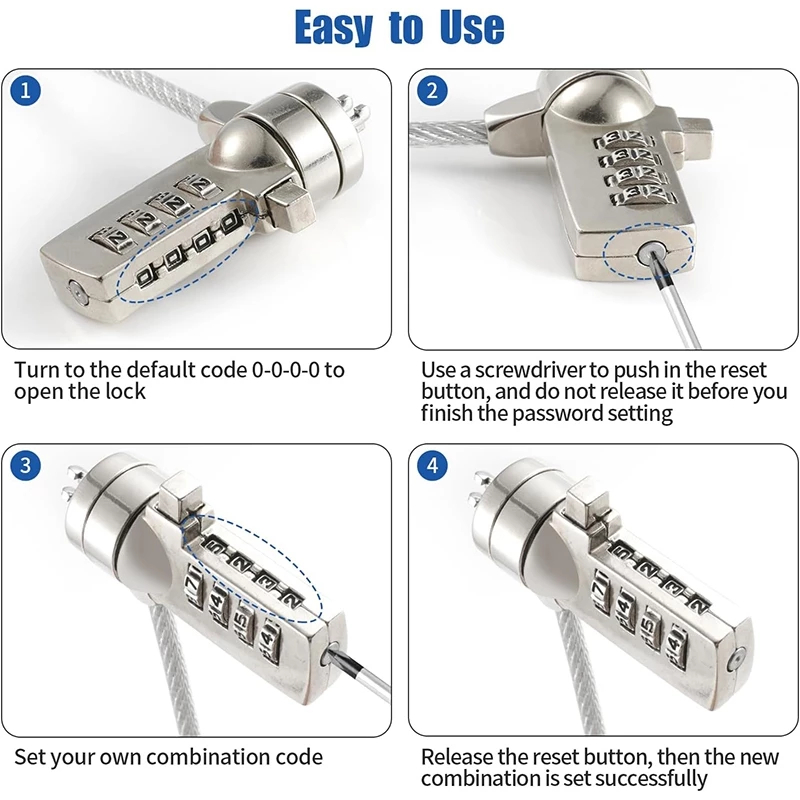 Easy to Use

1

Turn to the default code 0-0-0-0 to open the lock

2

Use a screwdriver to push in the reset button, and do not release it before you finish the password setting

3

Set your own combination code

4

Release the reset button, then the new combination is set successfully