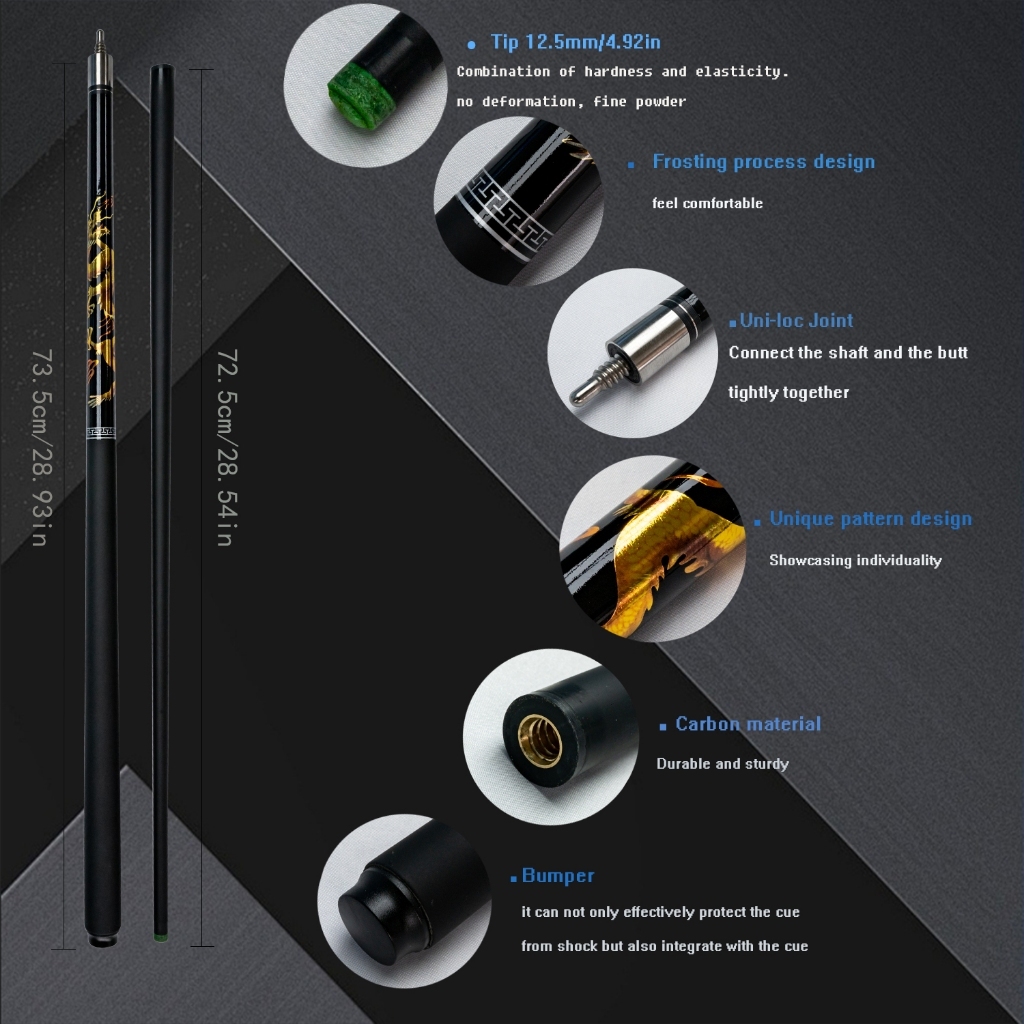 73.5cm/28.93in

72.5cm/28.54in

Tip 12.5mm/4.92in
Combination of hardness and elasticity. no deformation, fine powder

Frosting process design
feel comfortable

Uni-loc Joint
Connect the shaft and the butt tightly together

Unique pattern design
Showcasing individuality

Carbon material
Durable and sturdy

Bumper
it can not only effectively protect the cue from shock but also integrate with the cue