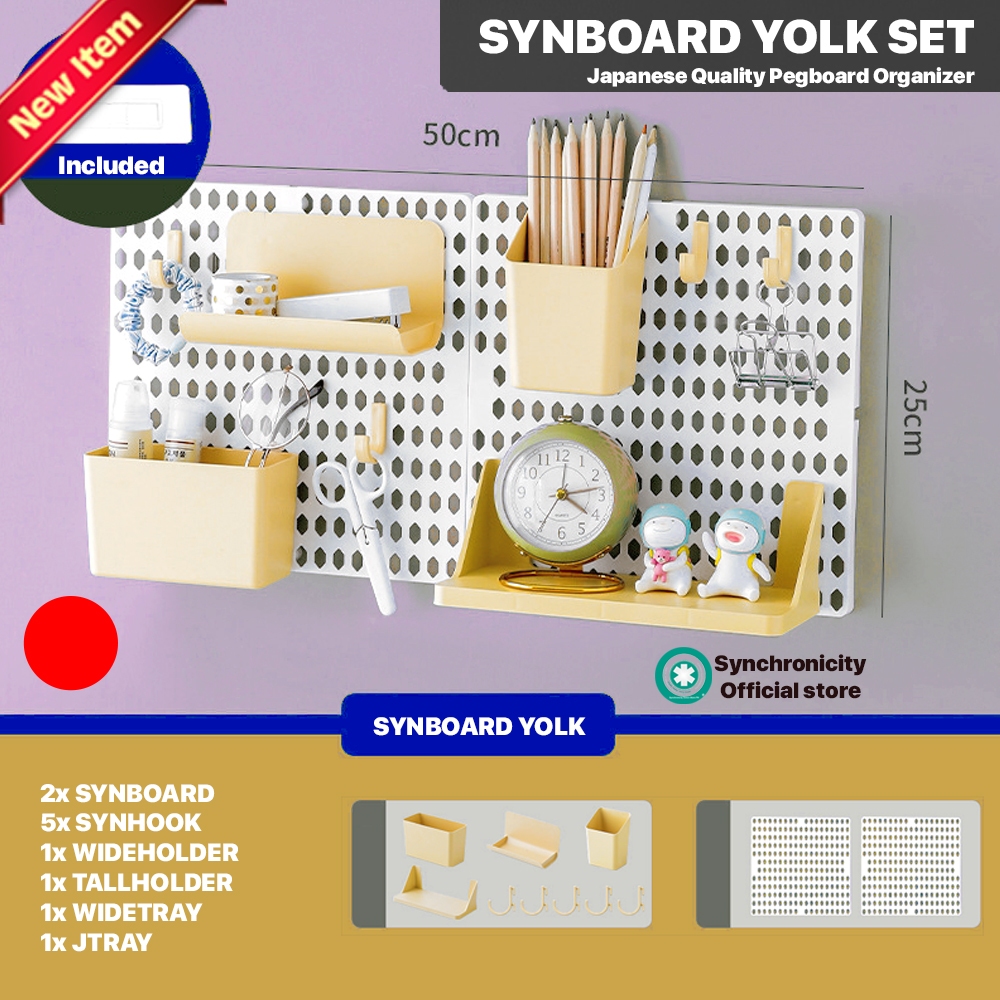 New Item

Included

SYNBOARD YOLK SET
Japanese Quality Pegboard Organizer

50cm

25cm

Synchronicity
Official store

SYNBOARD YOLK

2x SYNBOARD
5x SYNHOOK
1x WIDEHOLDER
1x TALLHOLDER
1x WIDETRAY
1x JTRAY