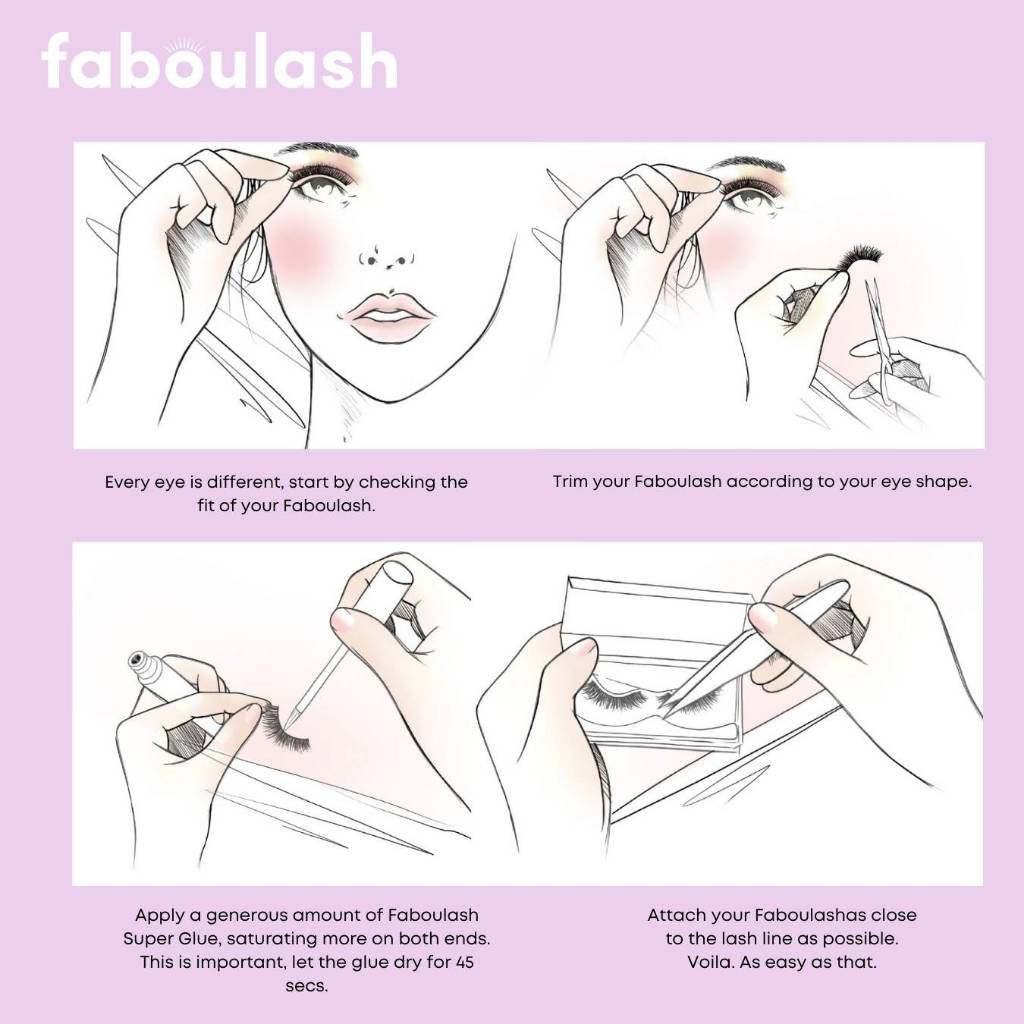 faboulash

Every eye is different, start by checking the fit of your Faboulash.

Trim your Faboulash according to your eye shape.

Apply a generous amount of Faboulash Super Glue, saturating more on both ends. This is important, let the glue dry for 45 secs.

Attach your Faboulashas close to the lash line as possible. Voila. As easy as that.