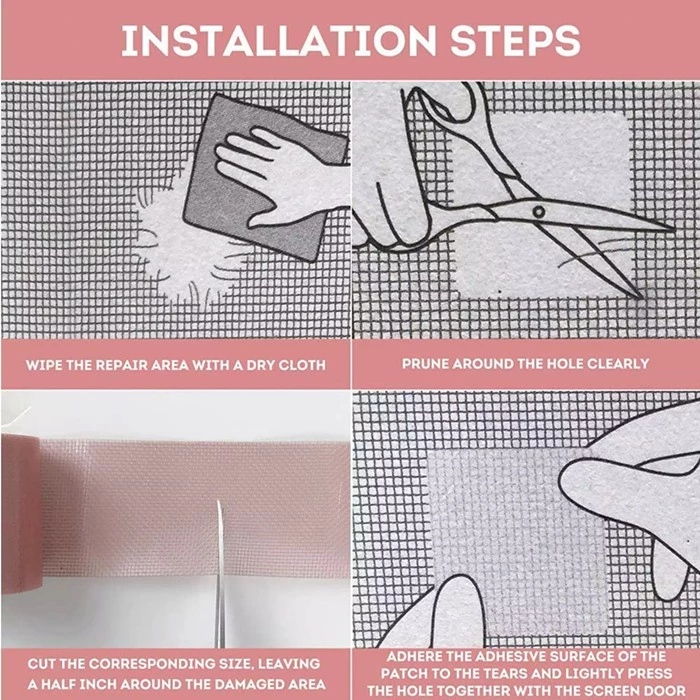 INSTALLATION STEPS

WIPE THE REPAIR AREA WITH A DRY CLOTH

PRUNE AROUND THE HOLE CLEARLY

CUT THE CORRESPONDING SIZE, LEAVING A HALF INCH AROUND THE DAMAGED AREA

ADHERE THE ADHESIVE SURFACE OF THE PATCH TO THE TEARS AND LIGHTLY PRESS THE HOLE TOGETHER WITH THE SCREEN DOOR