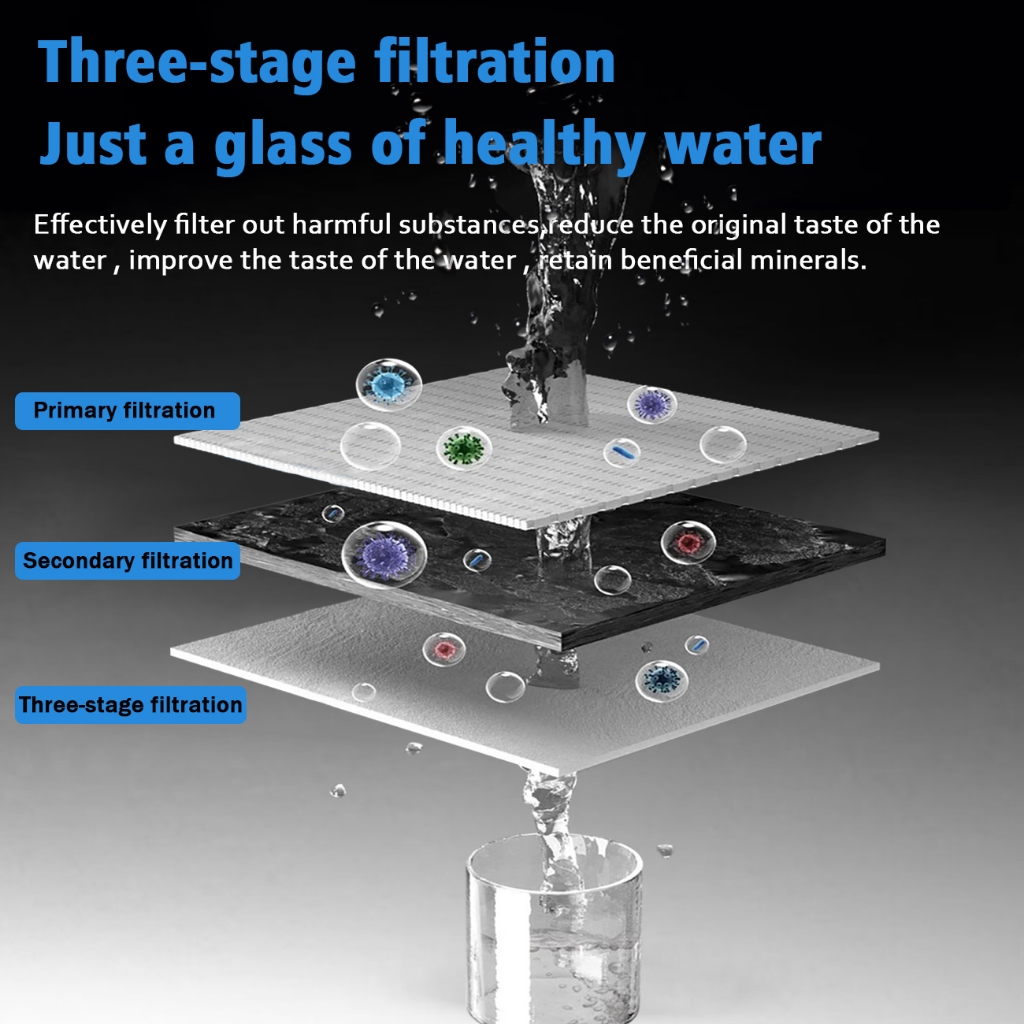 Three-stage filtration
Just a glass of healthy water

Effectively filter out harmful substances,reduce the original taste of the water , improve the taste of the water , retain beneficial minerals.

Primary filtration

Secondary filtration

Three-stage filtration